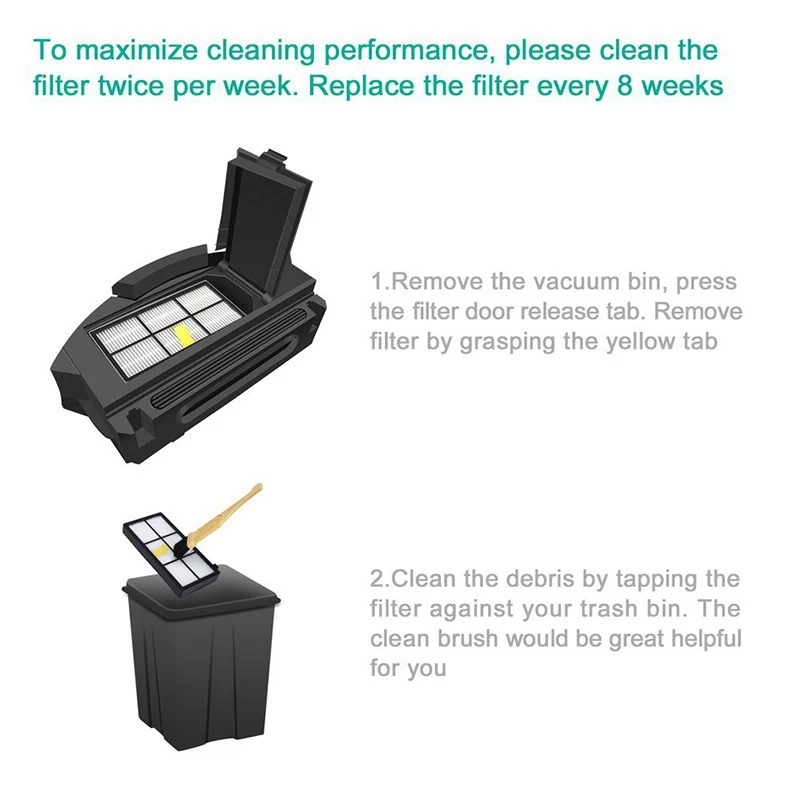 To maximize cleaning performance, please clean the filter twice per week. Replace the filter every 8 weeks

1.Remove the vacuum bin, press the filter door release tab. Remove filter by grasping the yellow tab

2.Clean the debris by tapping the filter against your trash bin. The clean brush would be great helpful for you