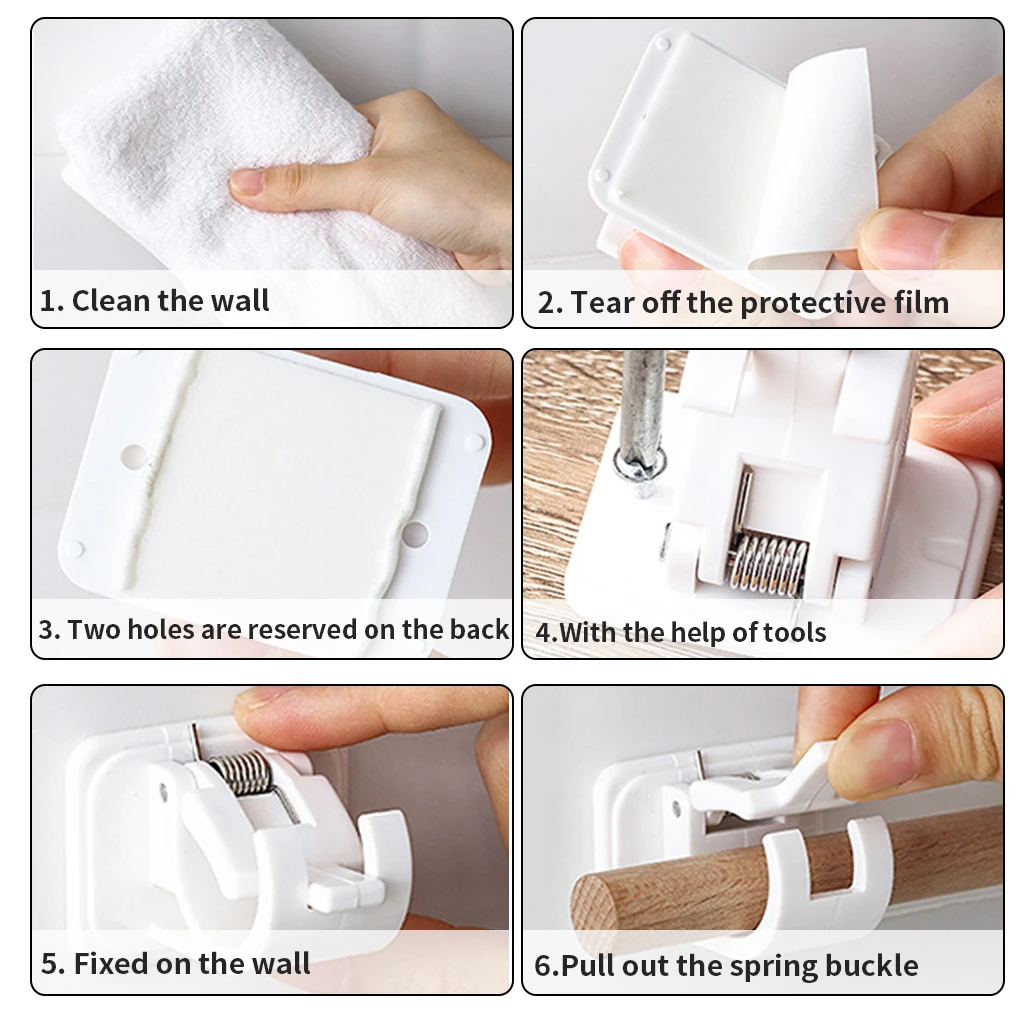 1. Clean the wall

2. Tear off the protective film

3. Two holes are reserved on the back

4.With the help of tools

5. Fixed on the wall

6.Pull out the spring buckle