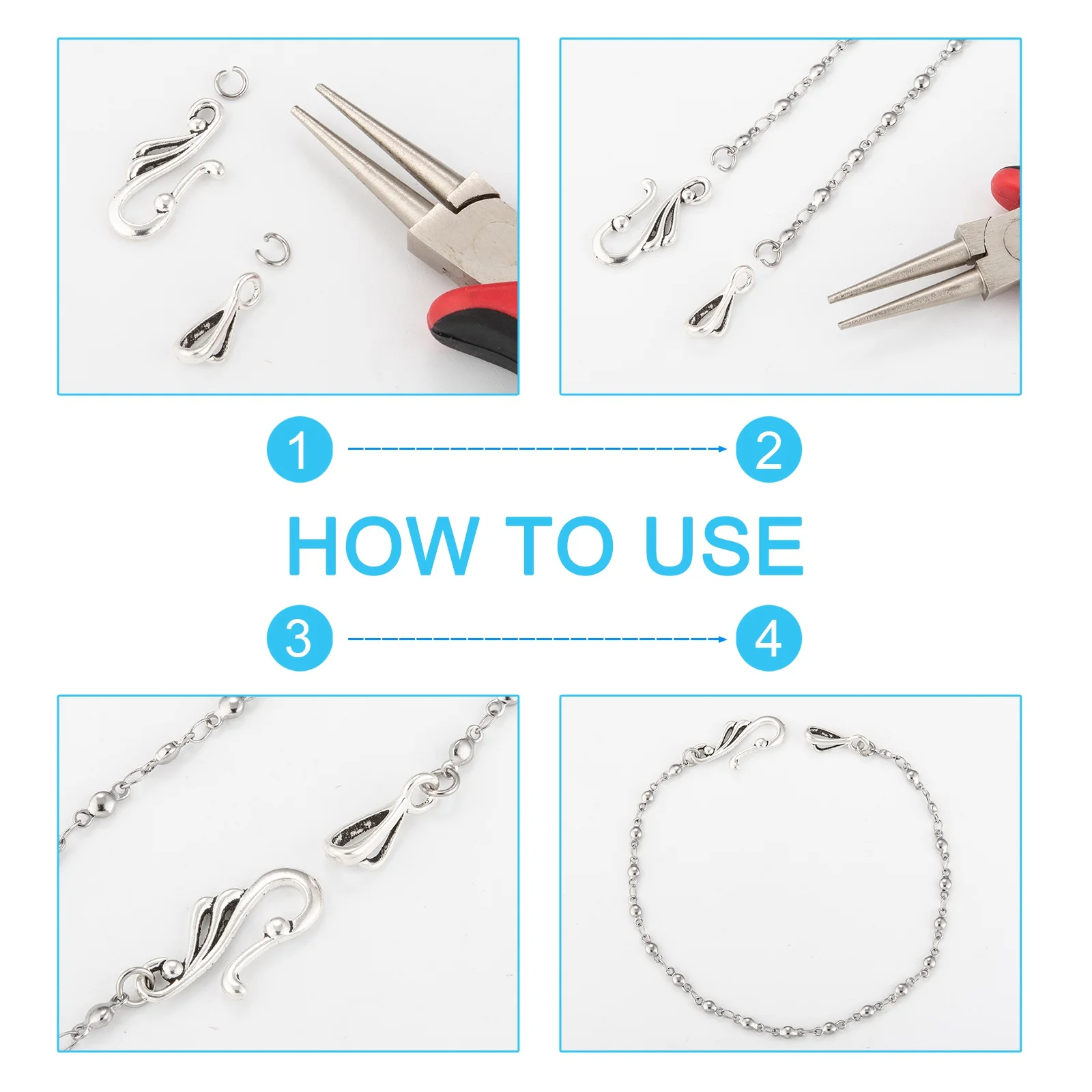 1 2

HOW TO USE

3 4