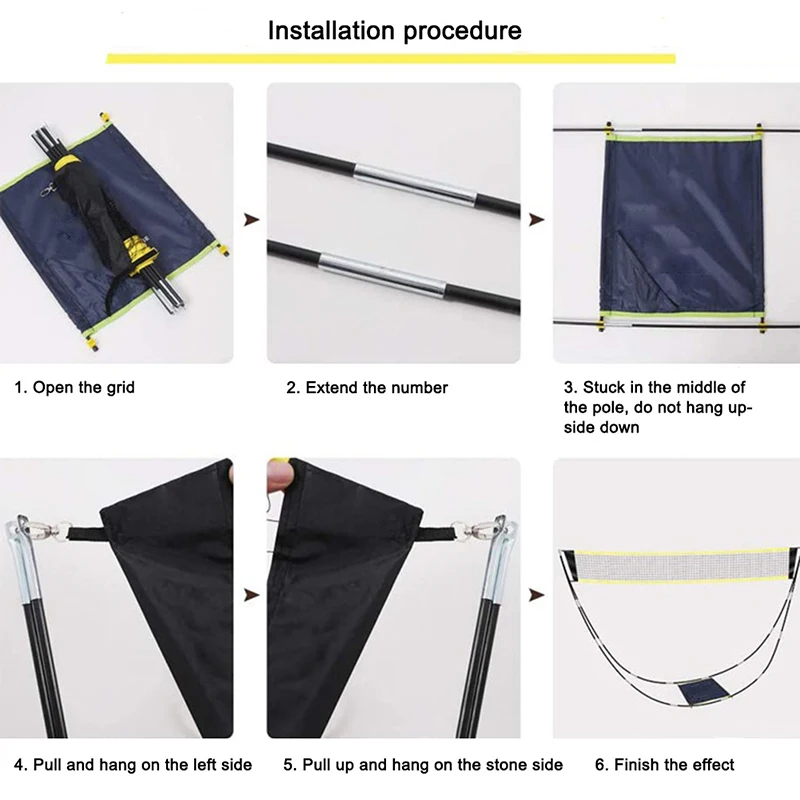 Installation procedure

1. Open the grid

2. Extend the number

3. Stuck in the middle of the pole, do not hang upside down

4. Pull and hang on the left side

5. Pull up and hang on the stone side

6. Finish the effect