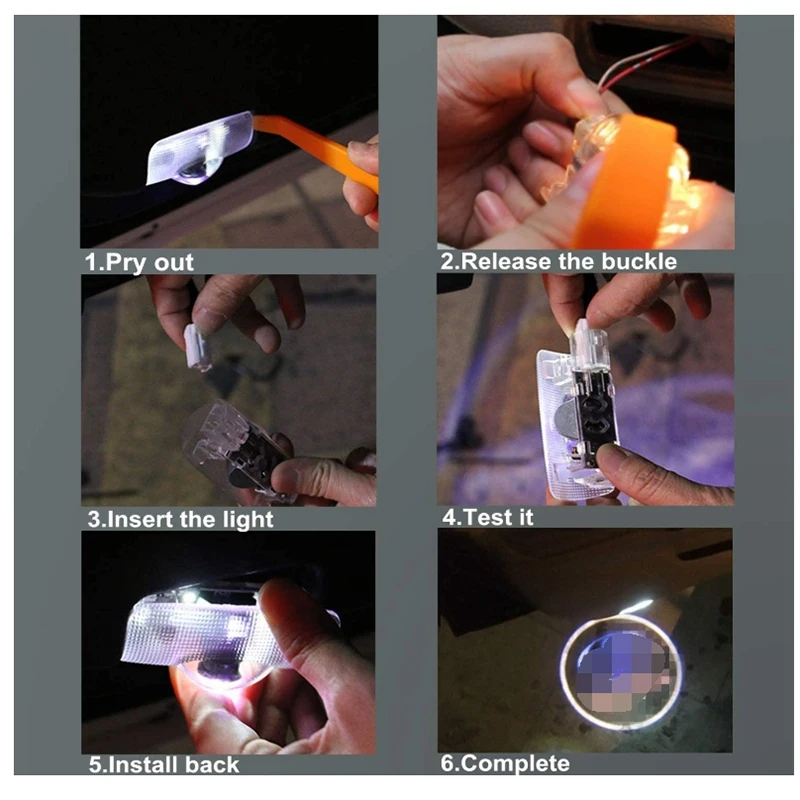 1.Pry out

2.Release the buckle

3.Insert the light

4.Test it

5.Install back

6.Complete