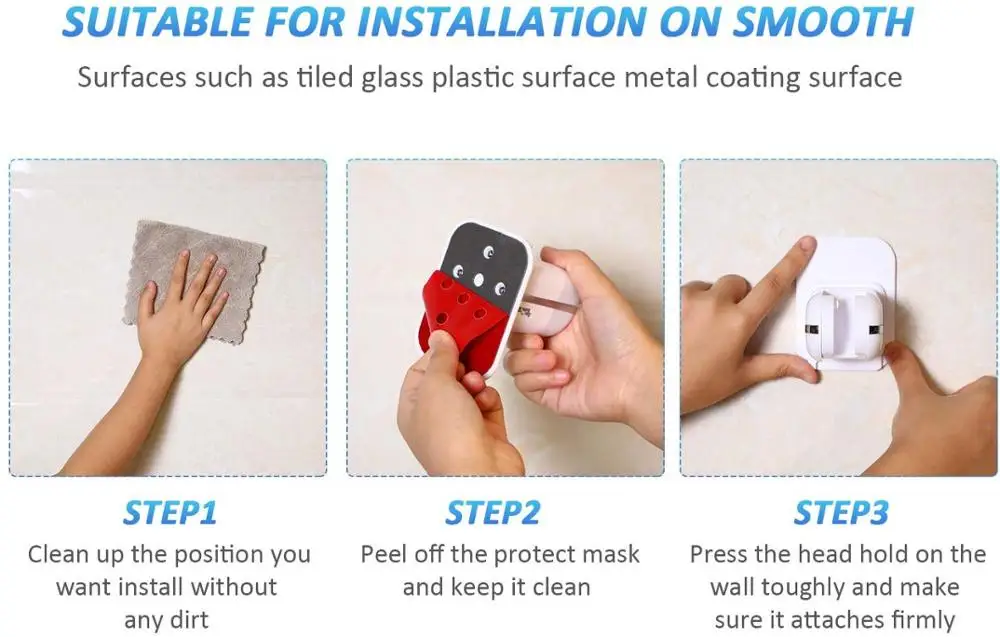 SUITABLE FOR INSTALLATION ON SMOOTH

Surfaces such as tiled glass plastic surface metal coating surface

STEP1

Clean up the position you want install without any dirt

STEP2

Peel off the protect mask and keep it clean

STEP3

Press the head hold on the wall toughly and make sure it attaches firmly