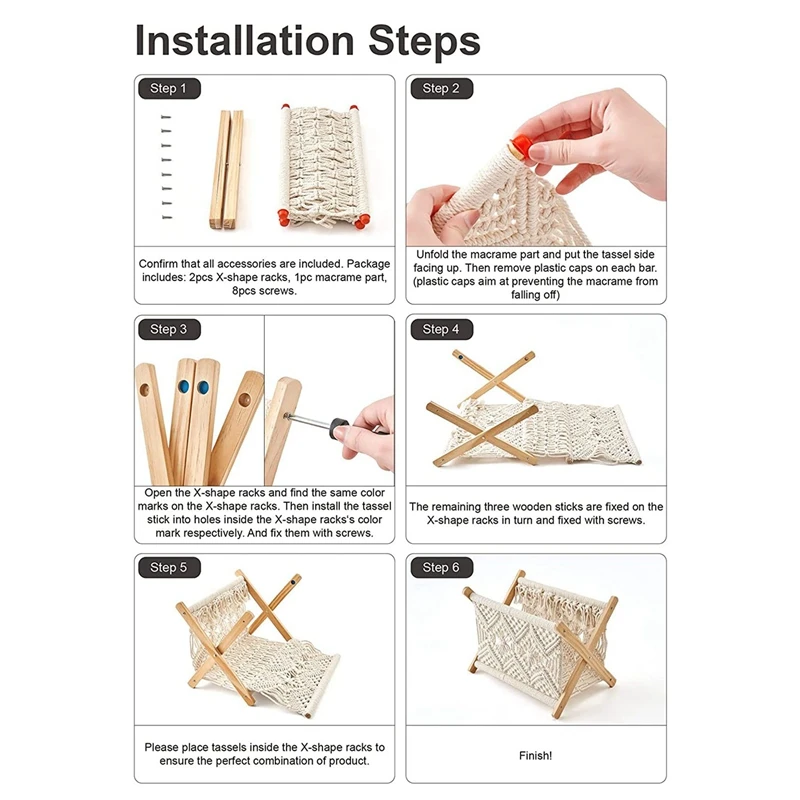 Installation Steps

Step 1

Confirm that all accessories are included. Package includes: 2pcs X-shape racks, 1pc macrame part, 8pcs screws.

Step 2

Unfold the macrame part and put the tassel side facing up. Then remove plastic caps on each bar. (plastic caps aim at preventing the macrame from falling off)

Step 3

Open the X-shape racks and find the same color marks on the X-shape racks. Then install the tassel stick into holes inside the X-shape racks's color mark respectively. And fix them with screws.

Step 4

The remaining three wooden sticks are fixed on the X-shape racks in turn and fixed with screws.

Step 5

Please place tassels inside the X-shape racks to ensure the perfect combination of product.

Step 6

Finish!