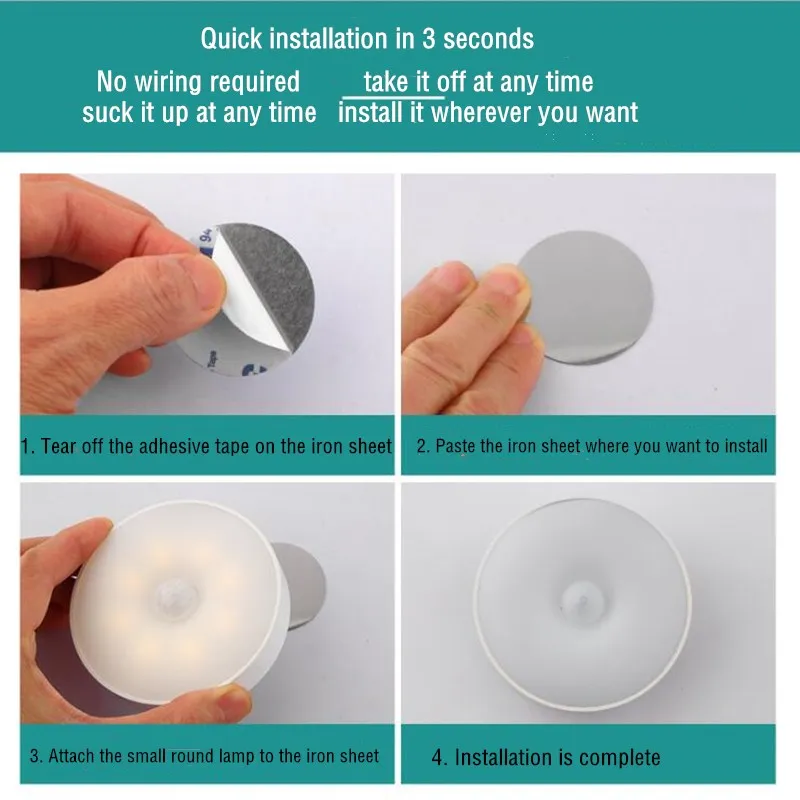 Quick installation in 3 seconds

No wiring required
suck it up at any time

take it off at any time
install it wherever you want

1. Tear off the adhesive tape on the iron sheet

2. Paste the iron sheet where you want to install

3. Attach the small round lamp to the iron sheet

4. Installation is complete