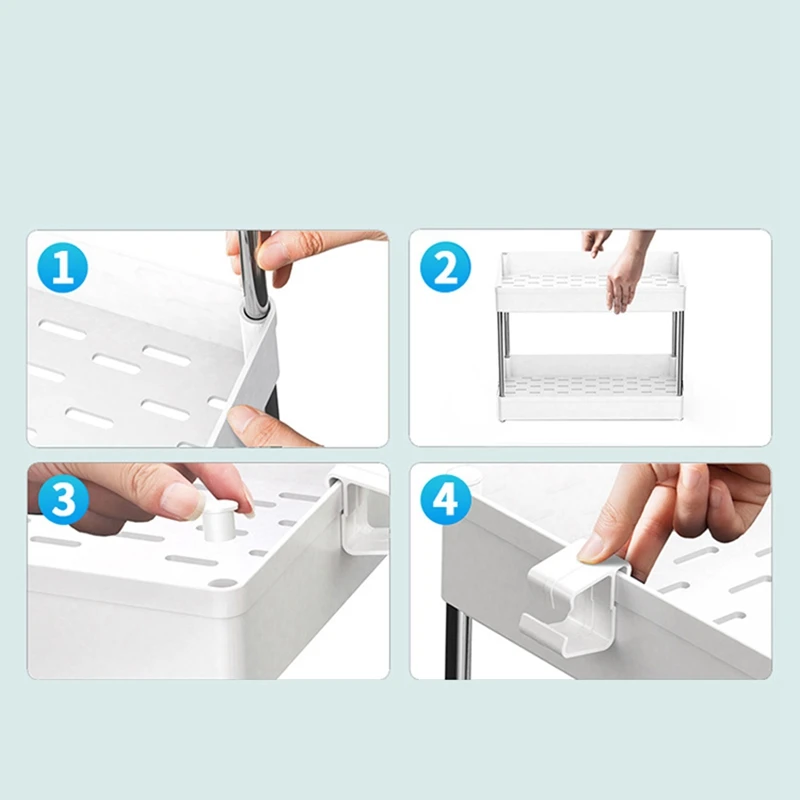 1

2

3

4