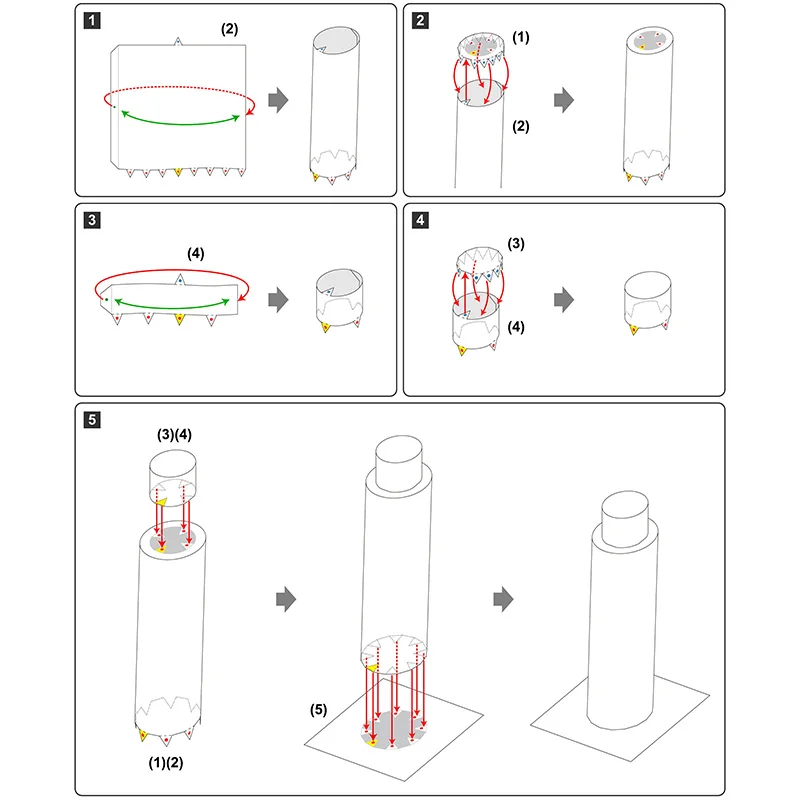 1
(2)

2
(1)
(2)

3
(4)

4
(3)
(4)

5
(3)(4)
(1)(2)
(5)