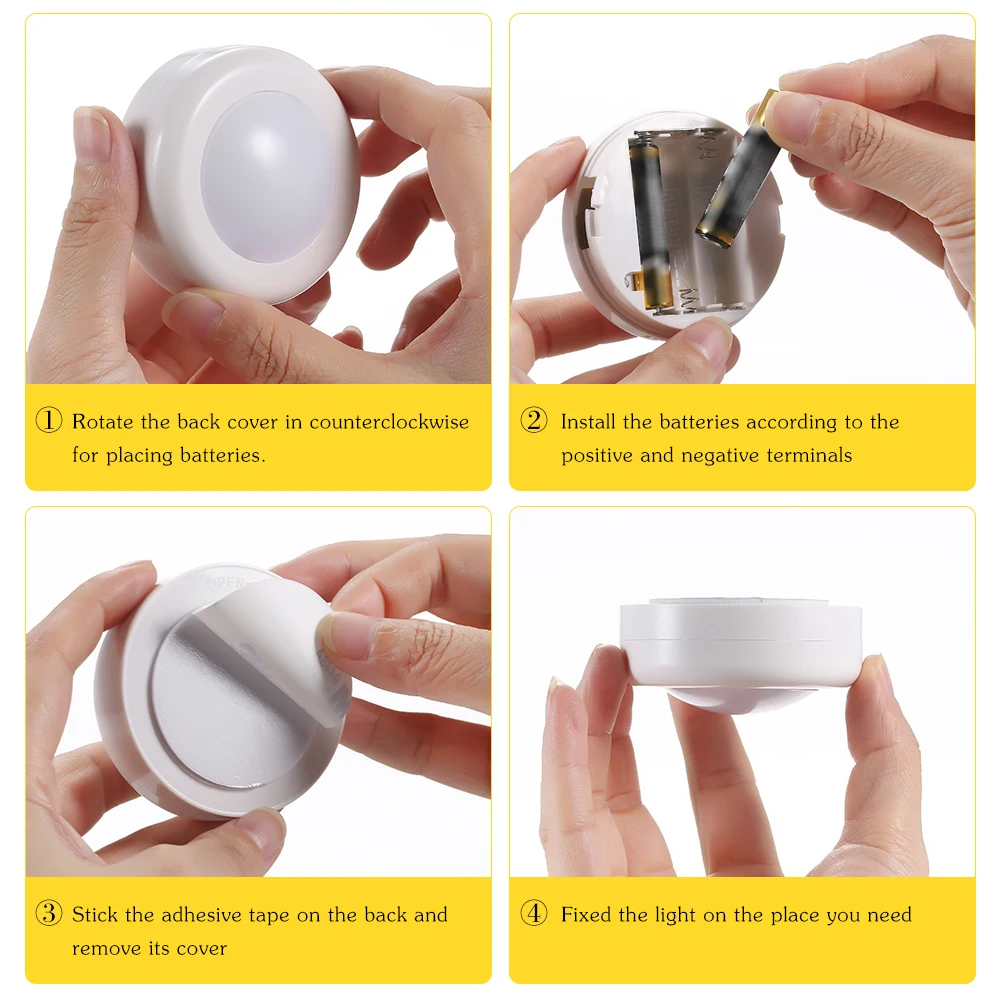 ① Rotate the back cover in counterclockwise for placing batteries.

② Install the batteries according to the positive and negative terminals

OPEN

③ Stick the adhesive tape on the back and remove its cover

④ Fixed the light on the place you need