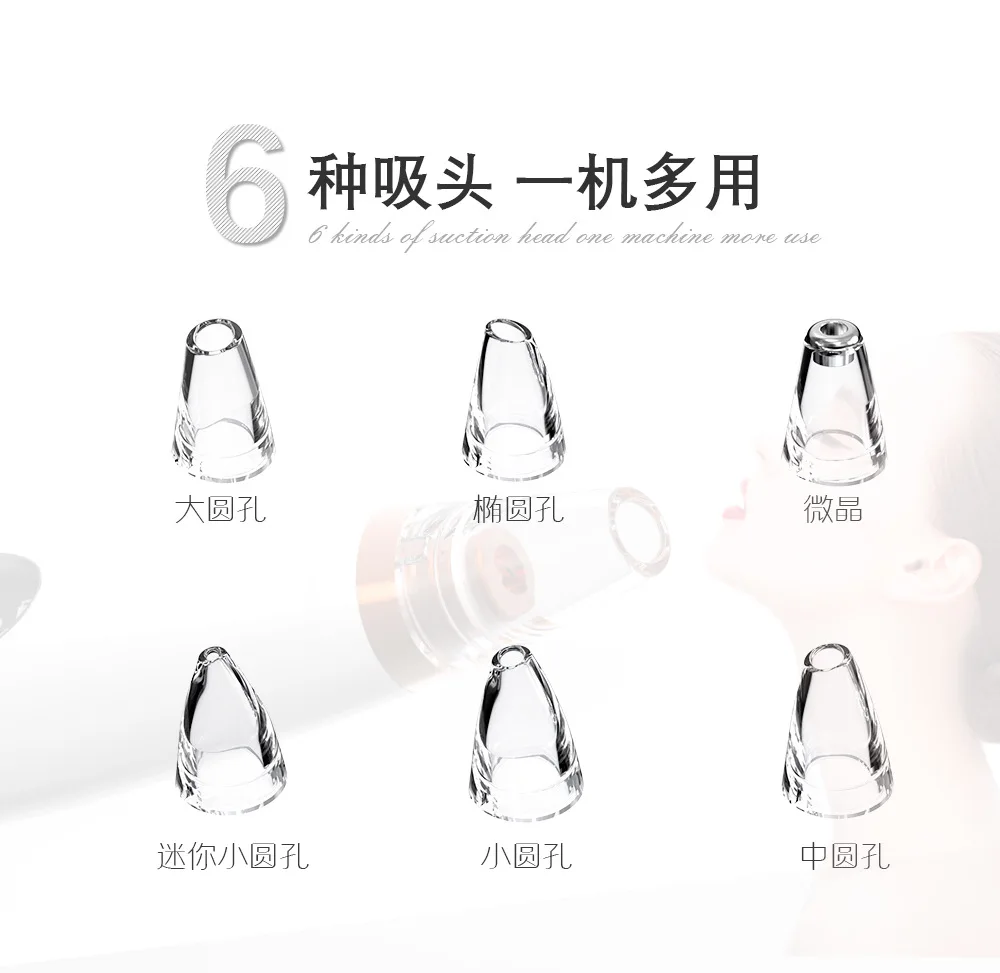 6 种吸头 一机多用

6 kinds of suction head one machine more use

大圆孔

椭圆孔

微晶

迷你小圆孔

小圆孔

中圆孔