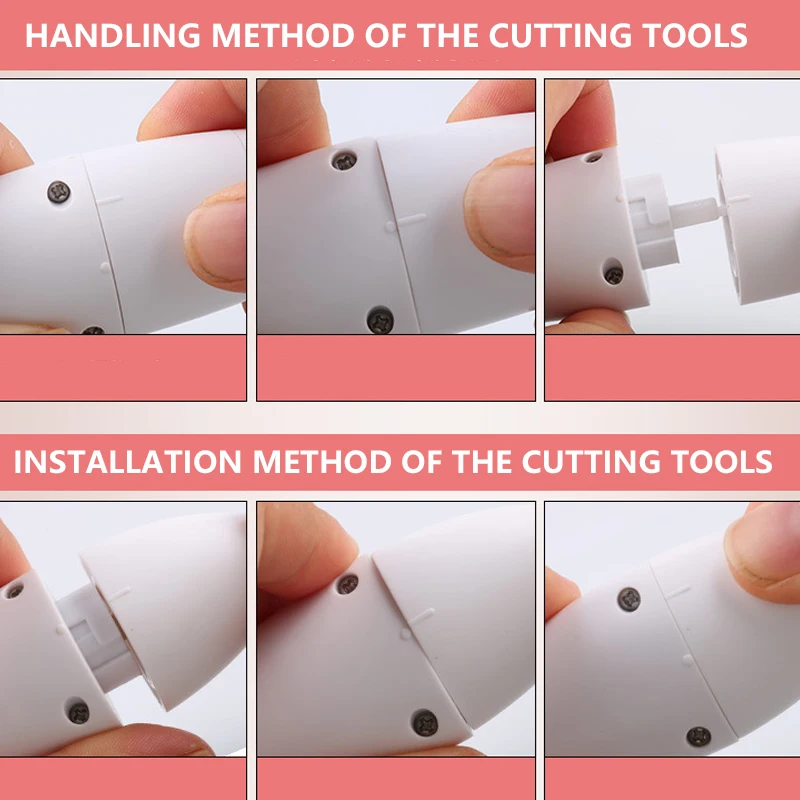 HANDLING METHOD OF THE CUTTING TOOLS

INSTALLATION METHOD OF THE CUTTING TOOLS