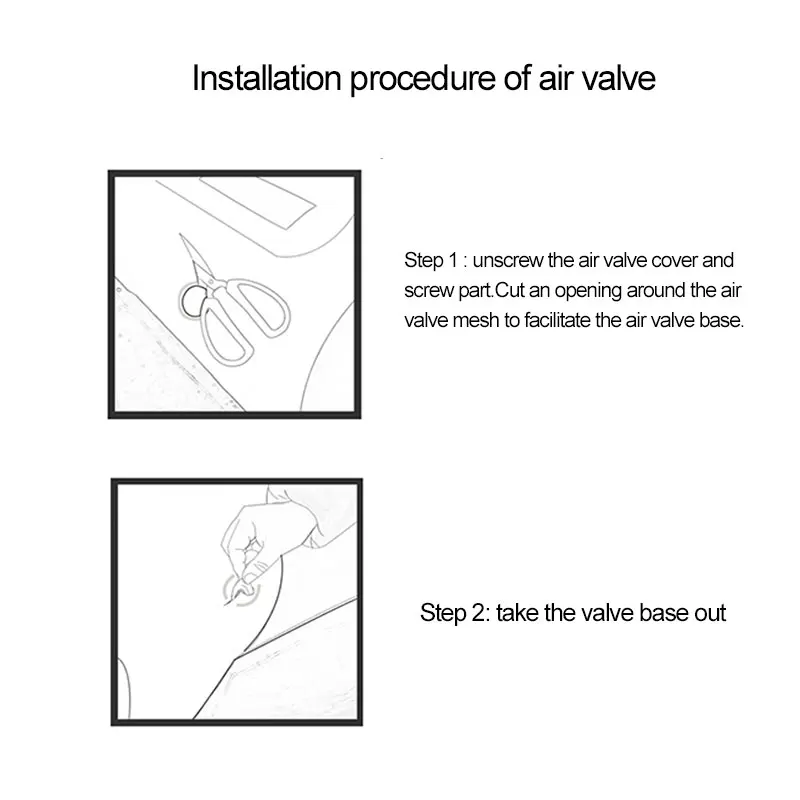 Installation procedure of air valve

Step 1 : unscrew the air valve cover and screw part.Cut an opening around the air valve mesh to facilitate the air valve base.

Step 2: take the valve base out