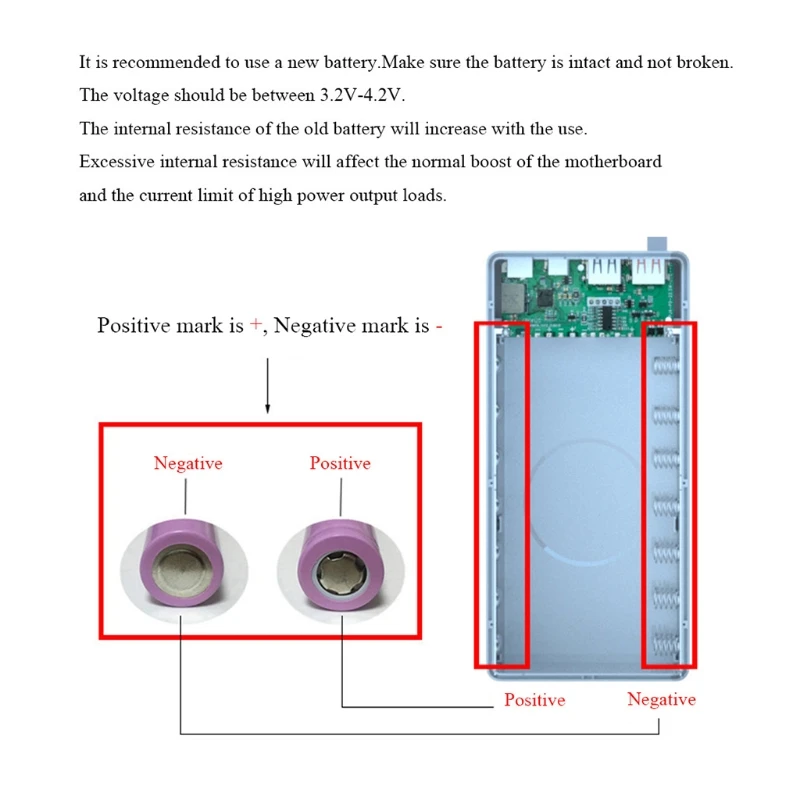 It is recommended to use a new battery.Make sure the battery is intact and not broken.
The voltage should be between 3.2V-4.2V.
The internal resistance of the old battery will increase with the use.
Excessive internal resistance will affect the normal boost of the motherboard and the current limit of high power output loads.

Positive mark is +, Negative mark is -

Negative
Positive

Positive
Negative