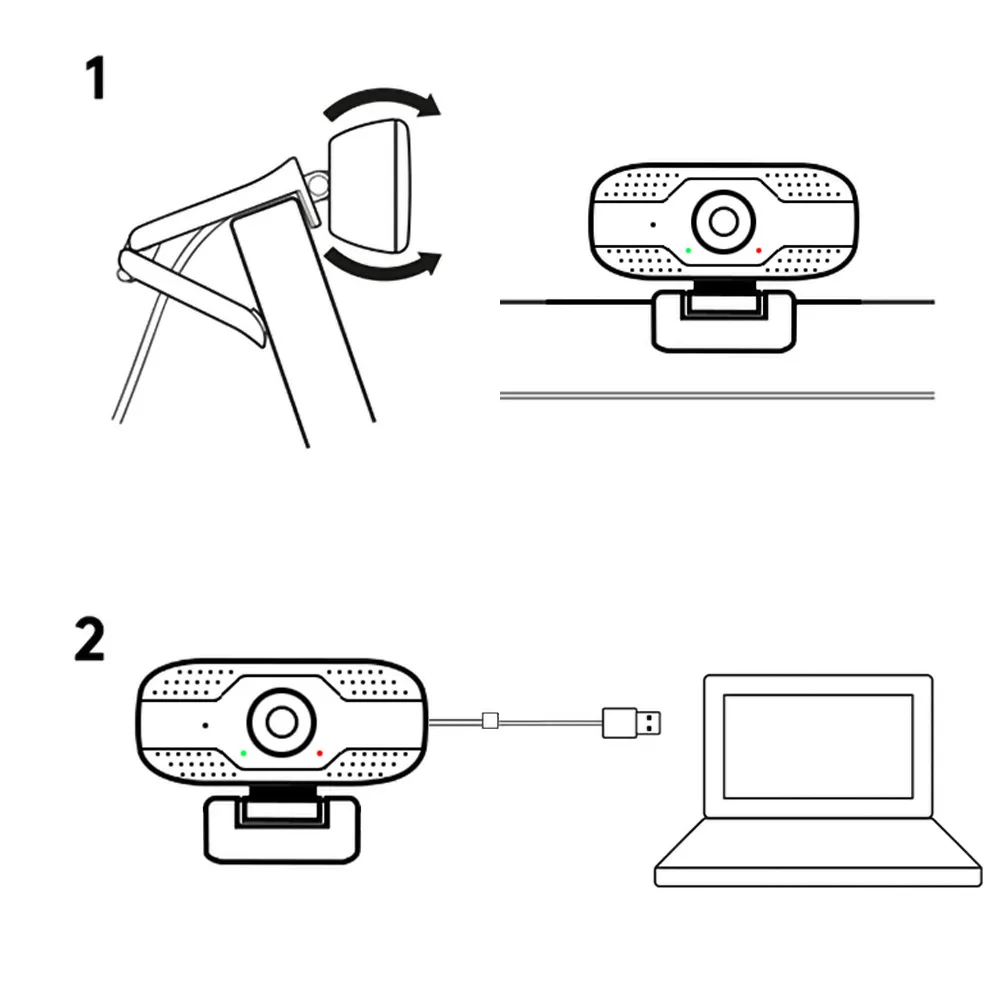 1

2