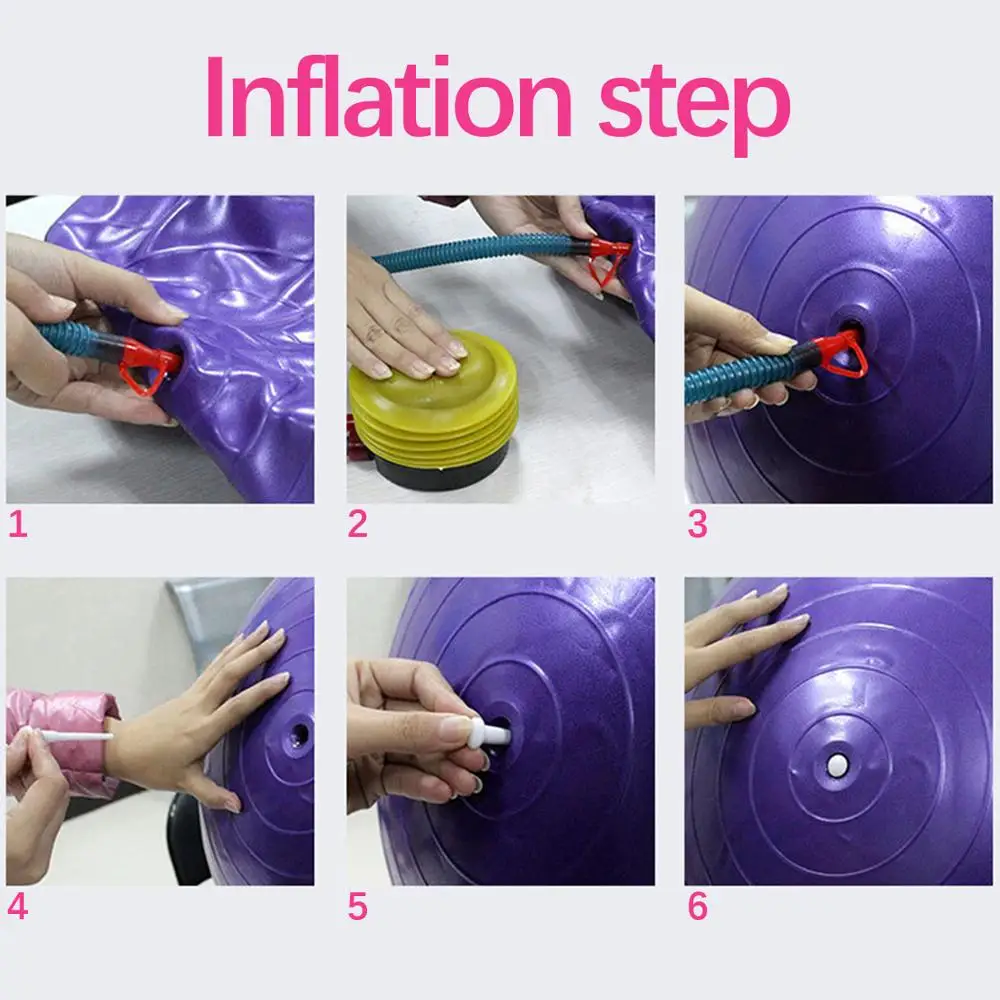 Inflation step

1

2

3

4

5

6