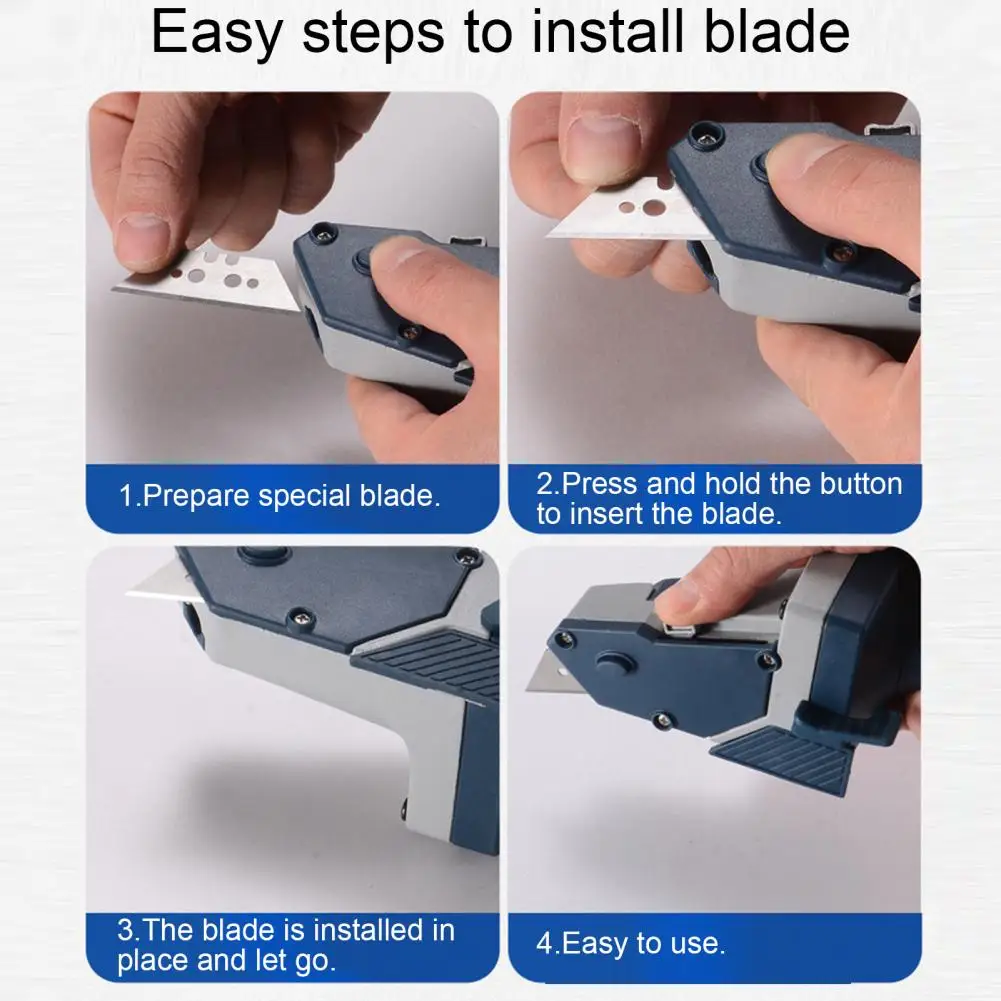 Easy steps to install blade

1.Prepare special blade.

2.Press and hold the button to insert the blade.

3.The blade is installed in place and let go.

4.Easy to use.