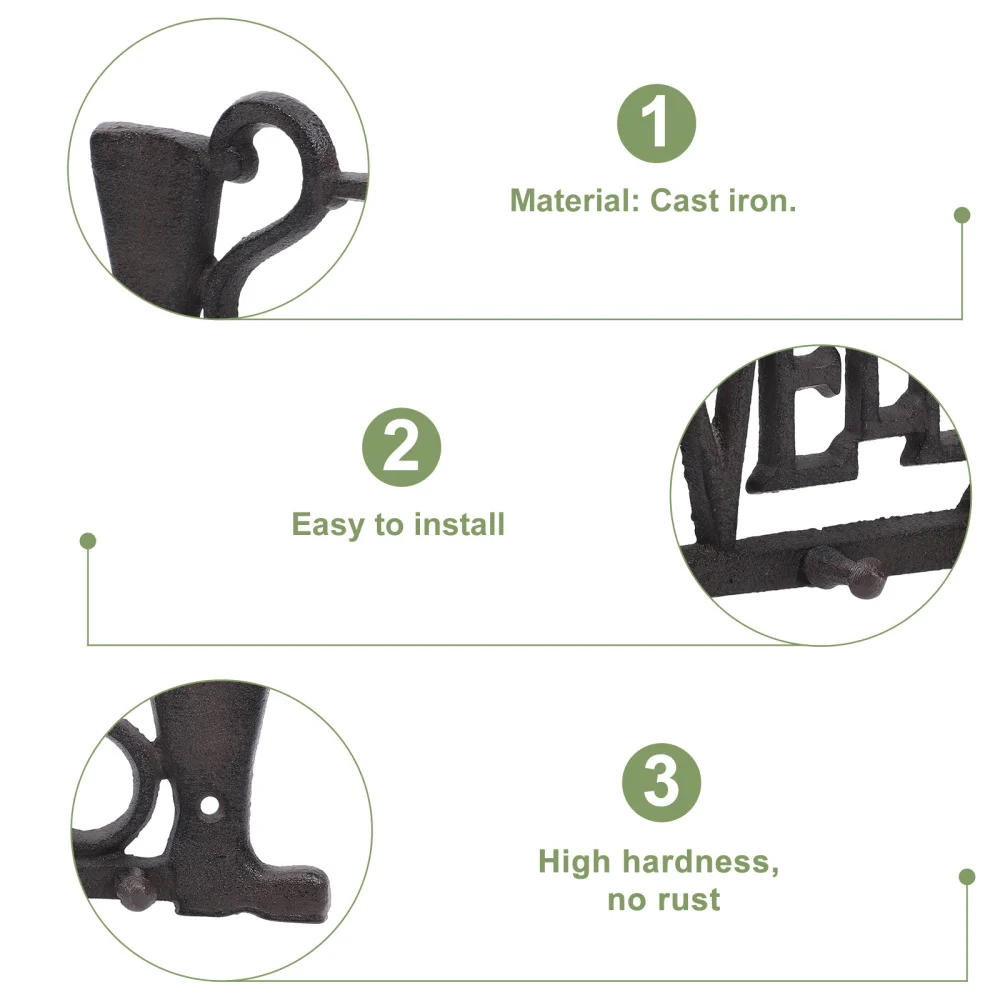 1
Material: Cast iron.

2
Easy to install

3
High hardness, no rust