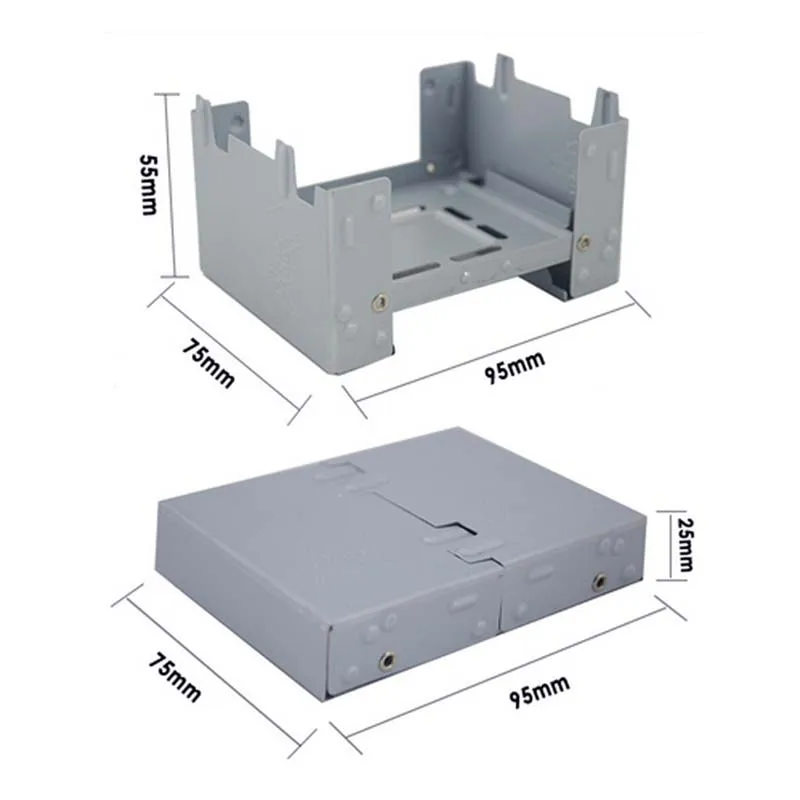 55mm

75mm

95mm

25mm

75mm

95mm