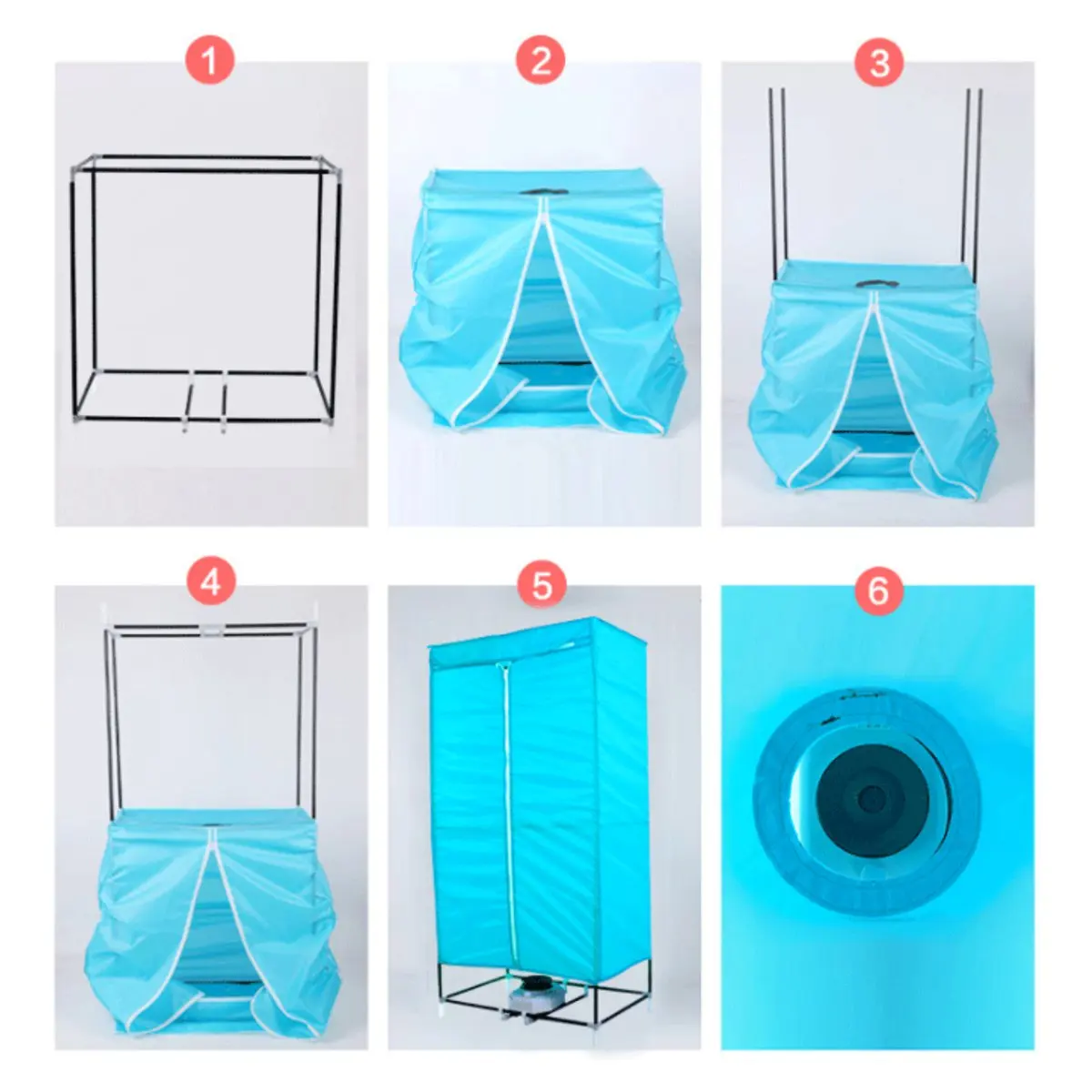 1

2

3

4

5

6