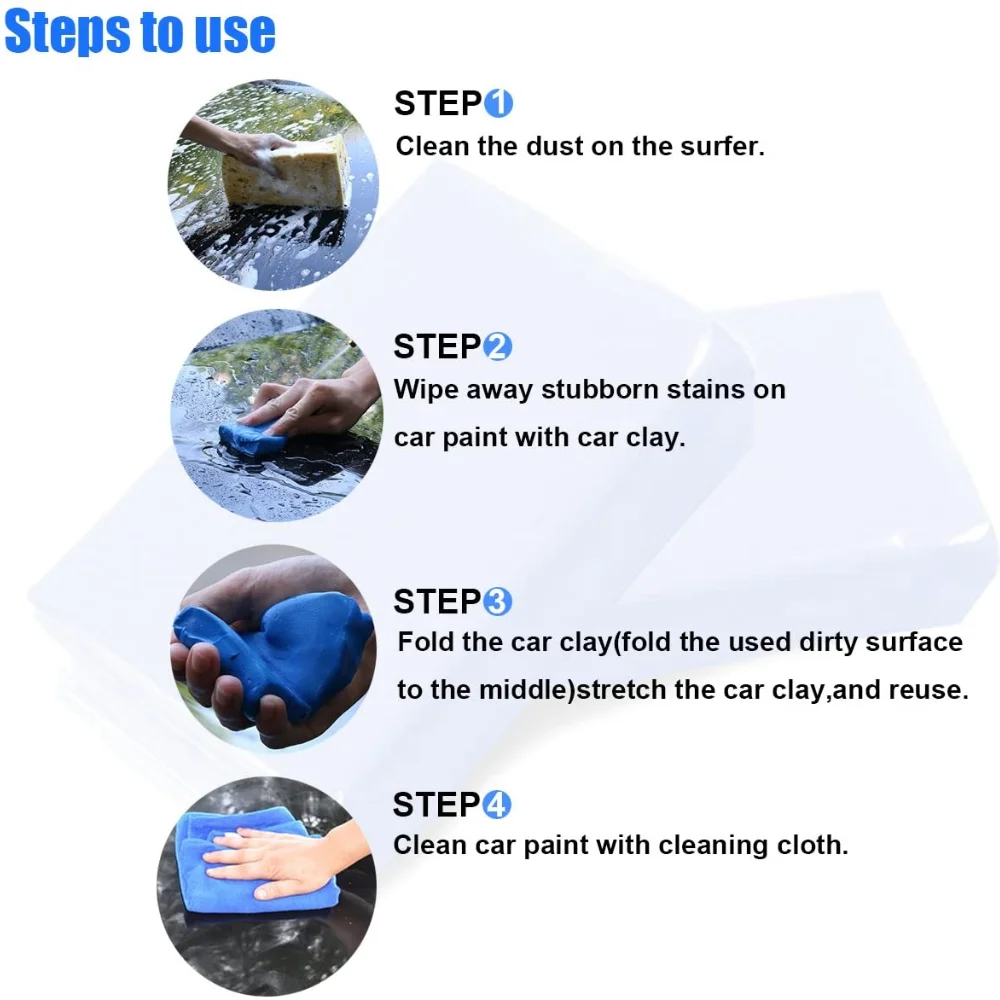 Steps to use

STEP1
Clean the dust on the surfer.

STEP2
Wipe away stubborn stains on car paint with car clay.

STEP3
Fold the car clay(fold the used dirty surface to the middle)stretch the car clay,and reuse.

STEP4
Clean car paint with cleaning cloth.