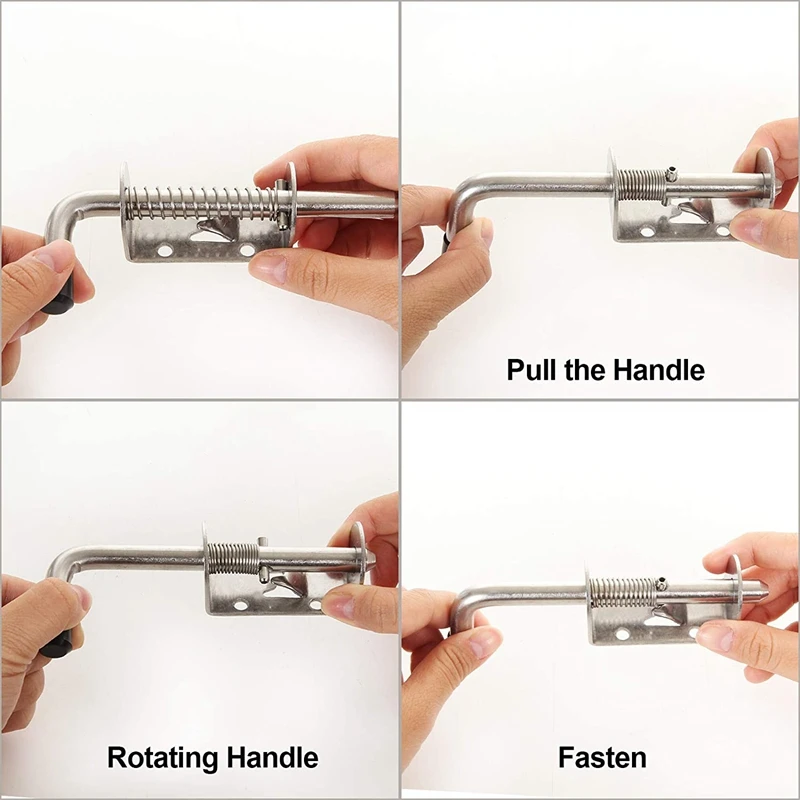 Pull the Handle

Rotating Handle

Fasten