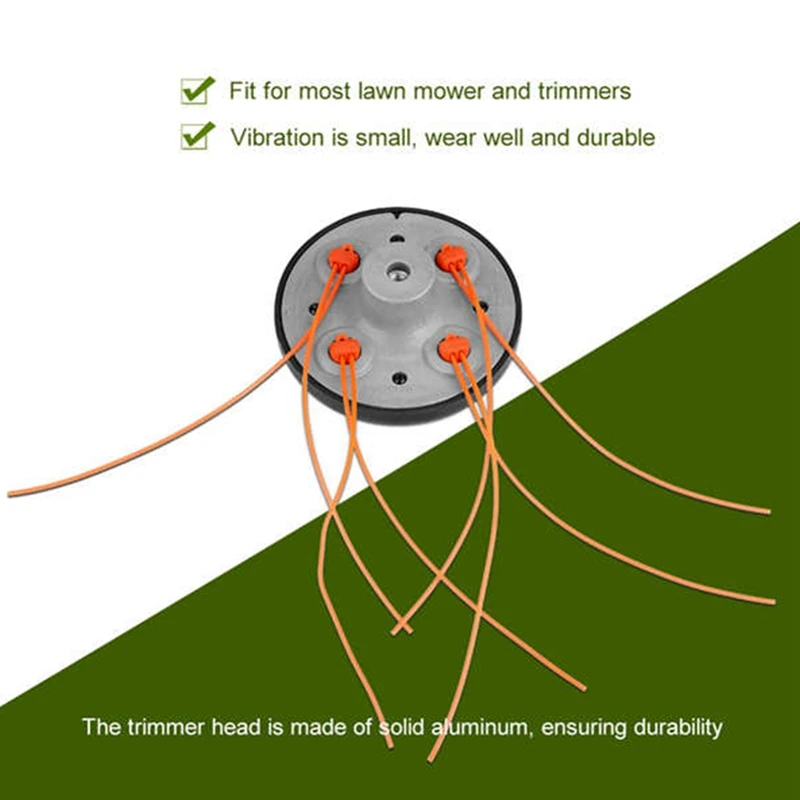 Fit for most lawn mower and trimmers
Vibration is small, wear well and durable

The trimmer head is made of solid aluminum, ensuring durability