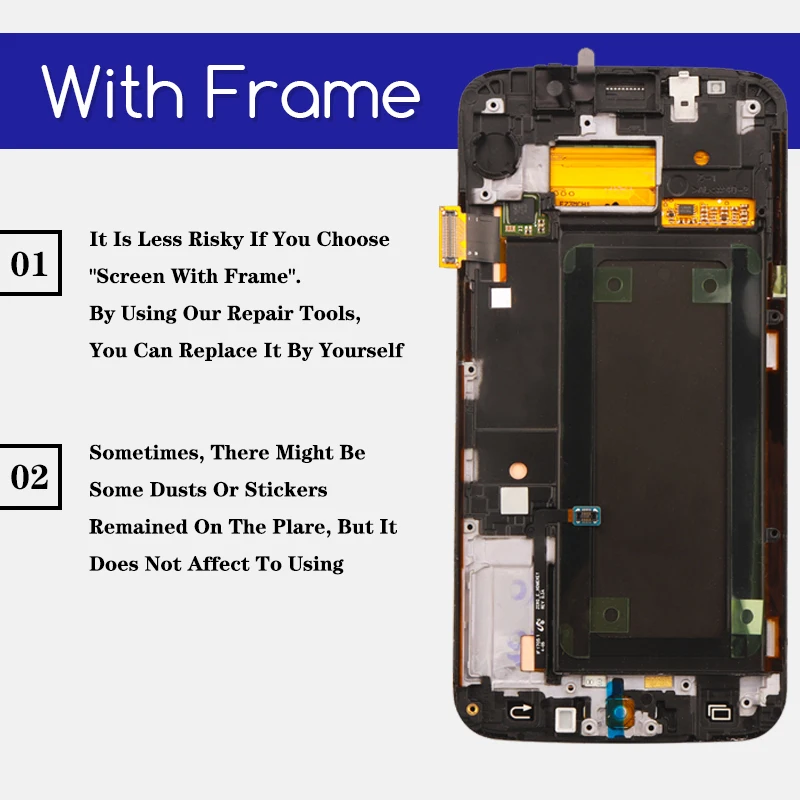 With Frame

01

It Is Less Risky If You Choose "Screen With Frame". By Using Our Repair Tools, You Can Replace It By Yourself

02

Sometimes, There Might Be Some Dusts Or Stickers Remained On The Plare, But It Does Not Affect To Using