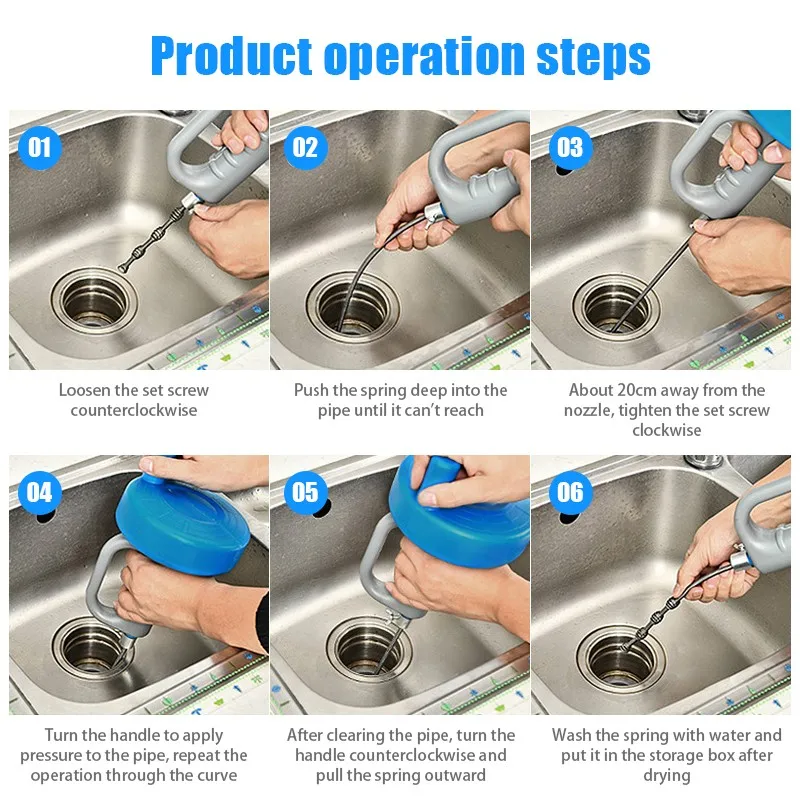 Product operation steps

01

Loosen the set screw counterclockwise

02

Push the spring deep into the pipe until it can't reach

03

About 20cm away from the nozzle, tighten the set screw clockwise

04

Turn the handle to apply pressure to the pipe, repeat the operation through the curve

05

After clearing the pipe, turn the handle counterclockwise and pull the spring outward

06

Wash the spring with water and put it in the storage box after drying