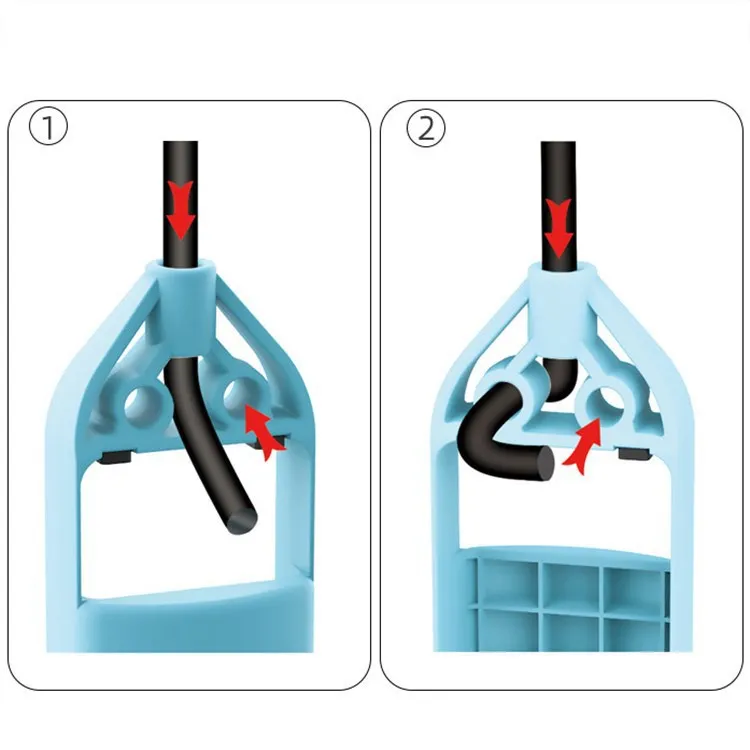 ①

②