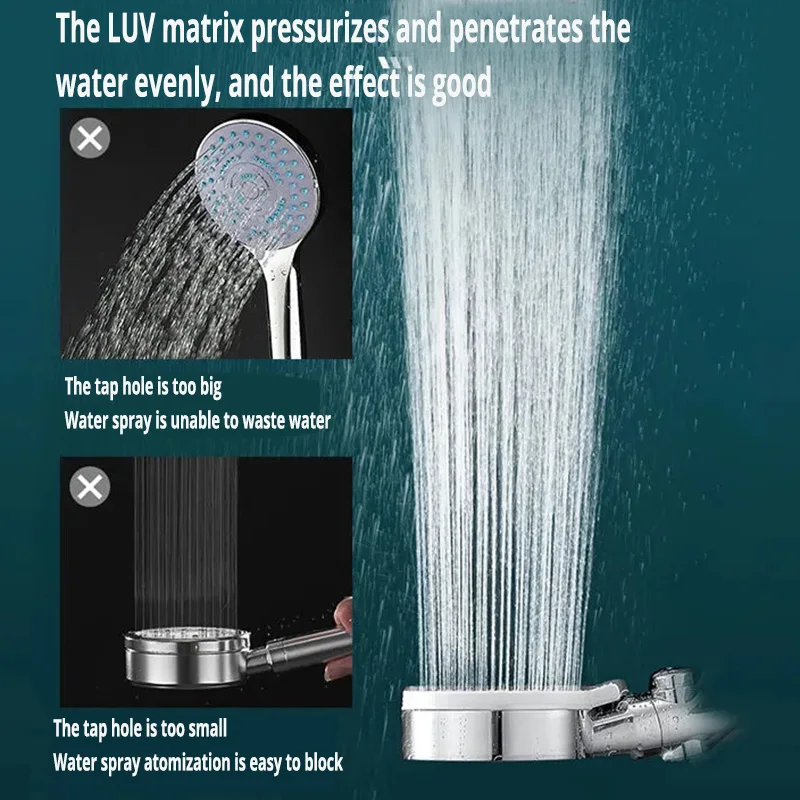 The LUV matrix pressurizes and penetrates the water evenly, and the effect is good

The tap hole is too big
Water spray is unable to waste water

The tap hole is too small
Water spray atomization is easy to block