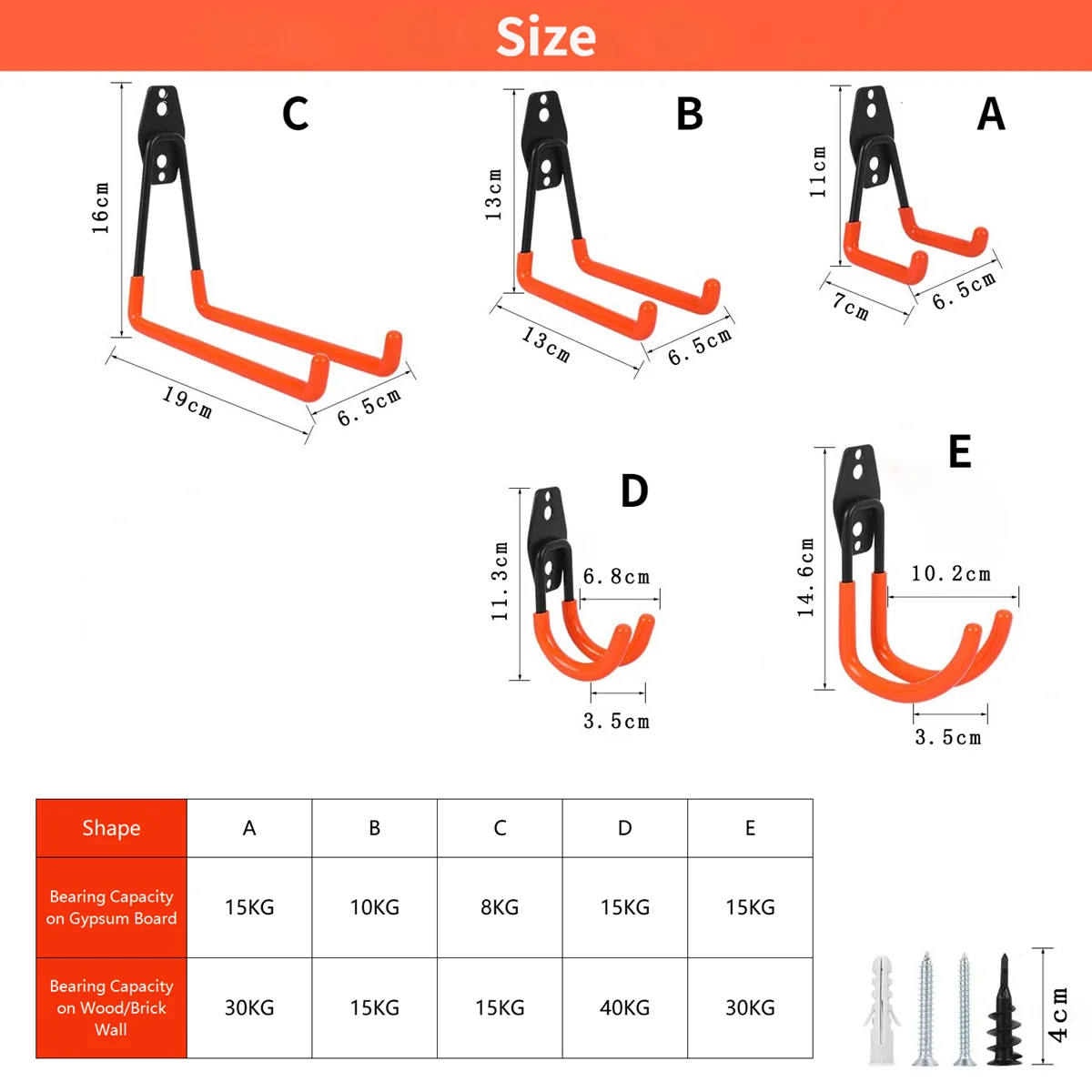 Size

C
16cm
19cm
6.5cm

B
13cm
13cm
6.5cm

A
11cm
7cm
6.5cm

D
11.3cm
6.8cm
3.5cm

E
14.6cm
10.2cm
3.5cm

| Shape | A | B | C | D | E |
|---|---|---|---|---|---|
| Bearing Capacity on Gypsum Board | 15KG | 10KG | 8KG | 15KG | 15KG |
| Bearing Capacity on Wood/Brick Wall | 30KG | 15KG | 15KG | 40KG | 30KG |

4cm