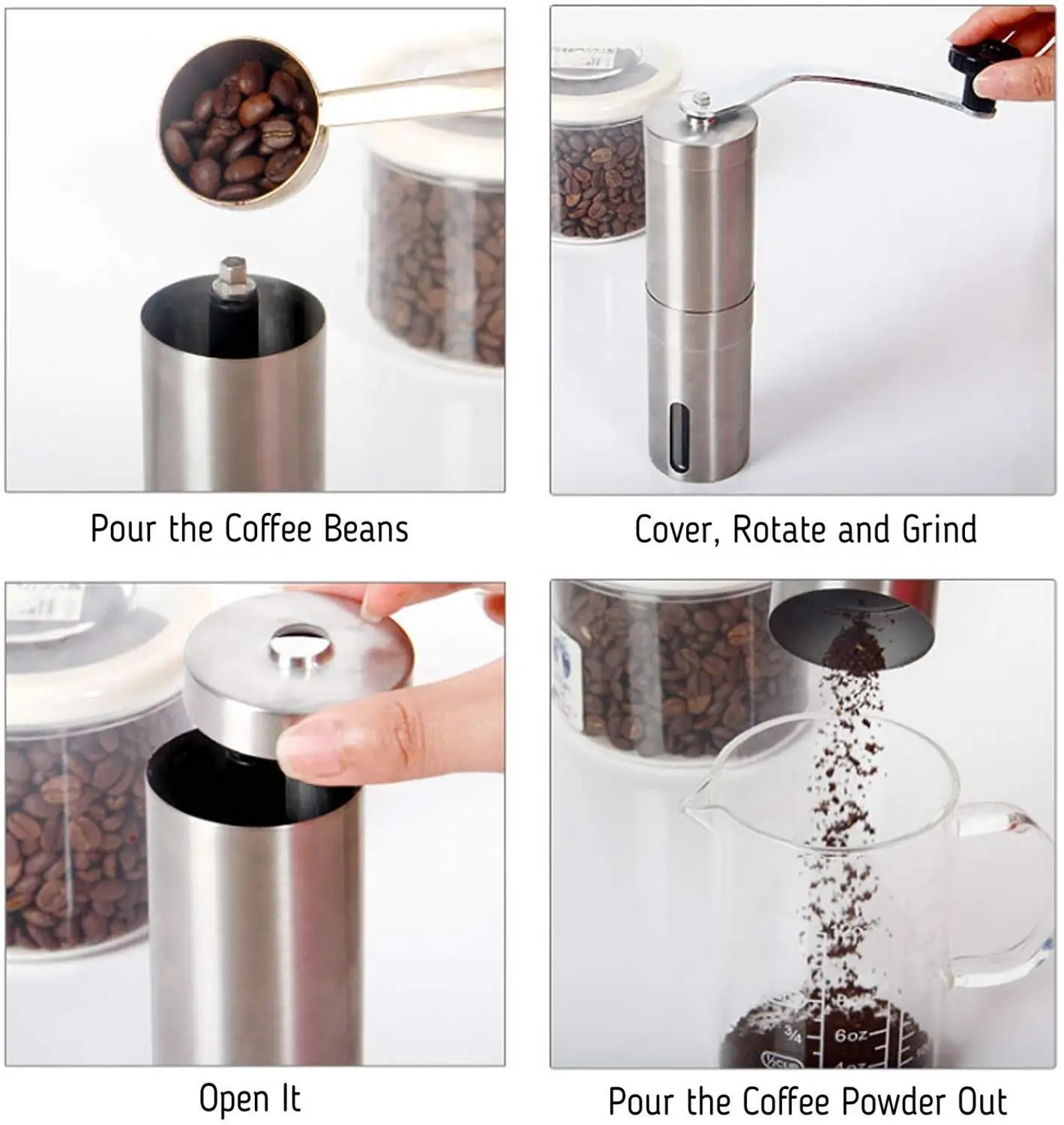 Pour the Coffee Beans

Cover, Rotate and Grind

Open It

3/4 6oz

Pour the Coffee Powder Out