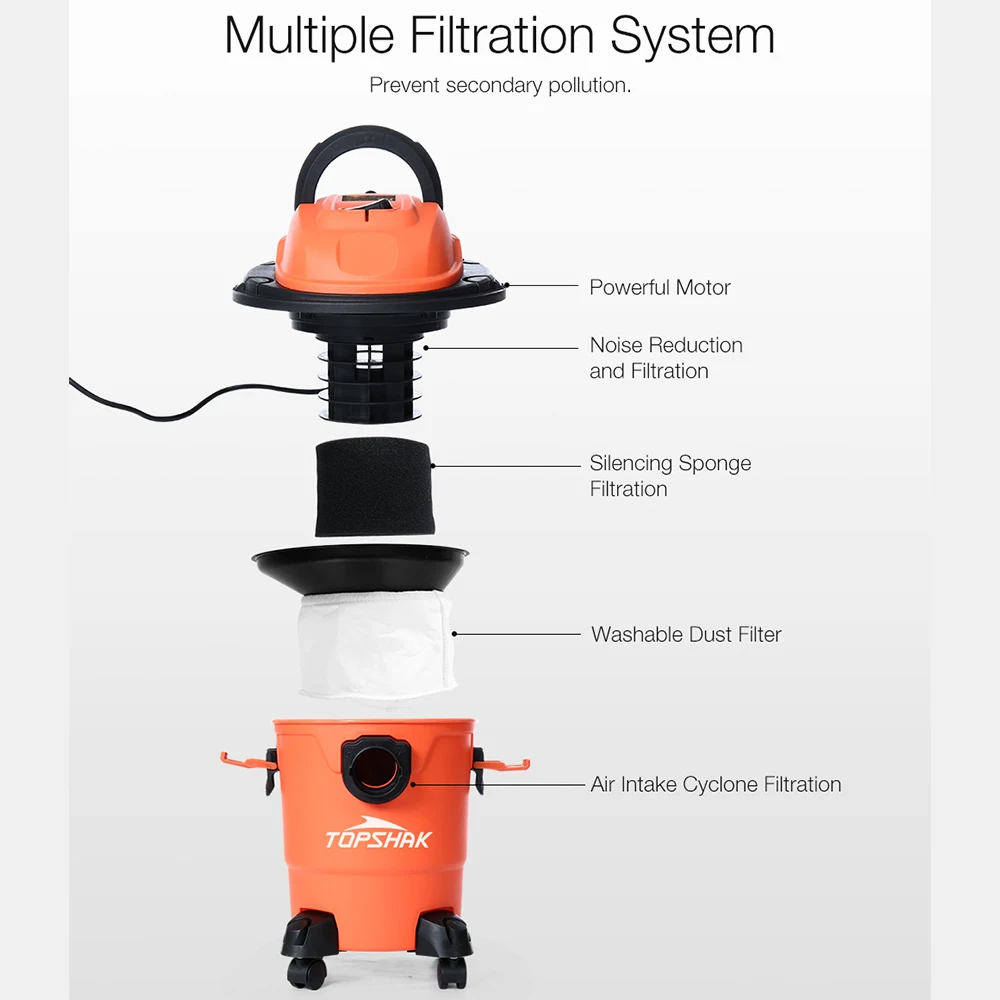 Multiple Filtration System

Prevent secondary pollution.

Powerful Motor

Noise Reduction and Filtration

Silencing Sponge Filtration

Washable Dust Filter

Air Intake Cyclone Filtration

TOPSHAK