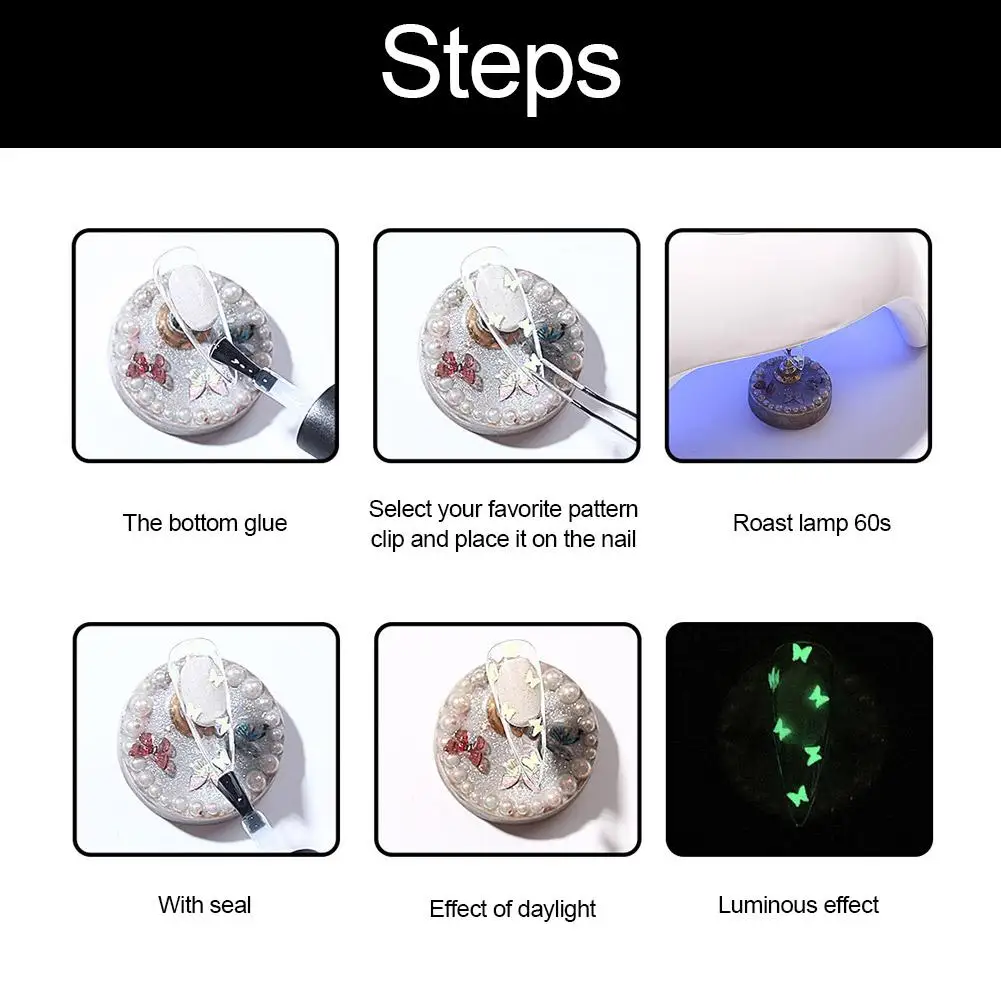 Steps

The bottom glue

Select your favorite pattern clip and place it on the nail

Roast lamp 60s

With seal

Effect of daylight

Luminous effect