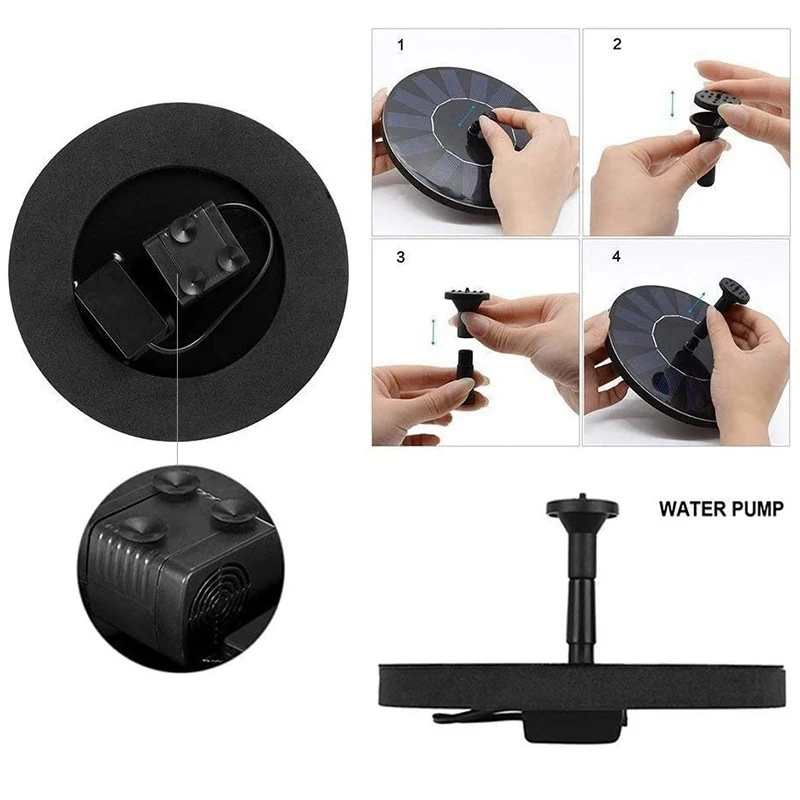 1

2

3

4

WATER PUMP