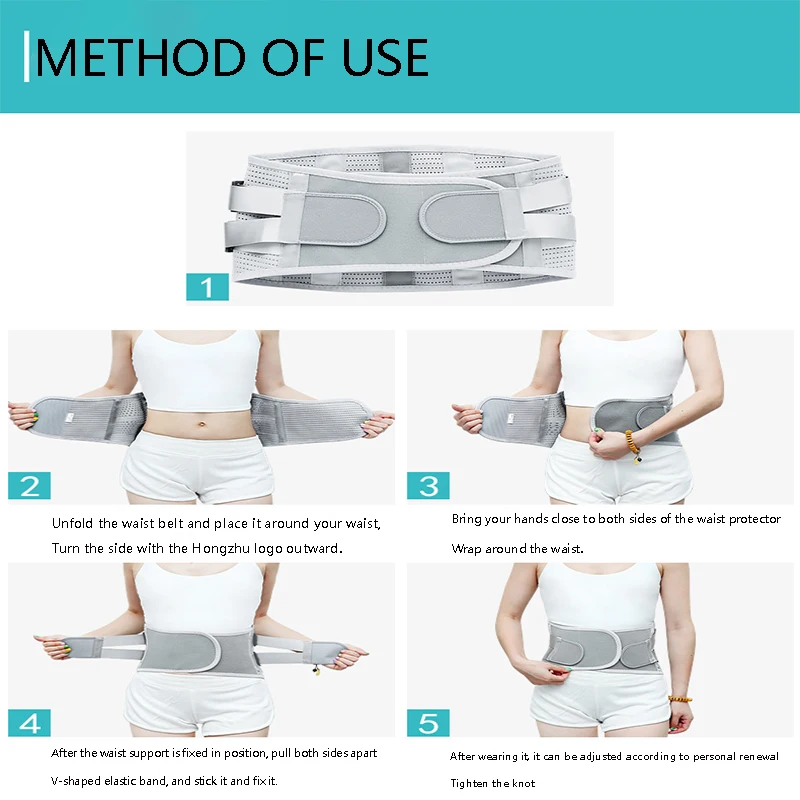 METHOD OF USE

1

2

Unfold the waist belt and place it around your waist, Turn the side with the Hongzhu logo outward.

3

Bring your hands close to both sides of the waist protector Wrap around the waist.

4

After the waist support is fixed in position, pull both sides apart V-shaped elastic band, and stick it and fix it.

5

After wearing it, it can be adjusted according to personal renewal Tighten the knot