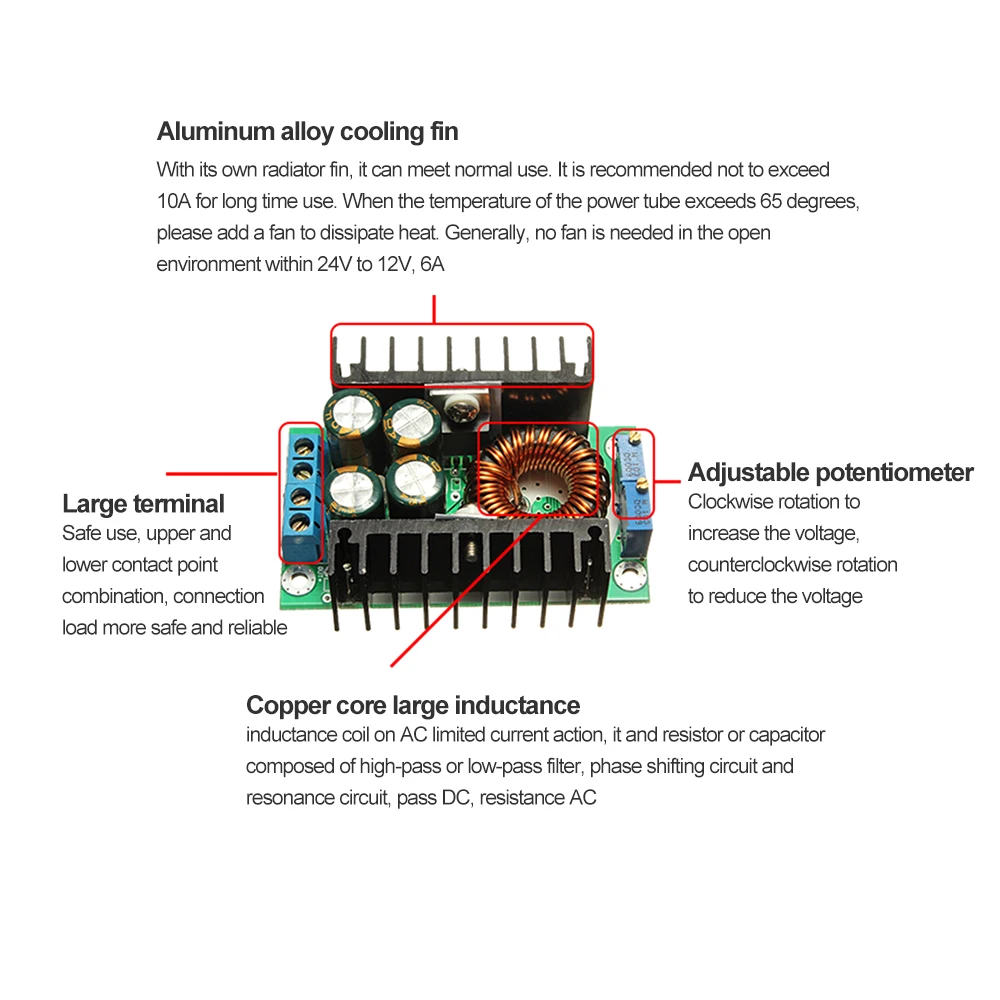 Aluminum alloy cooling fin

With its own radiator fin, it can meet normal use. It is recommended not to exceed 10A for long time use. When the temperature of the power tube exceeds 65 degrees, please add a fan to dissipate heat. Generally, no fan is needed in the open environment within 24V to 12V, 6A

Large terminal

Safe use, upper and lower contact point combination, connection load more safe and reliable

Adjustable potentiometer

Clockwise rotation to increase the voltage, counterclockwise rotation to reduce the voltage

Copper core large inductance

inductance coil on AC limited current action, it and resistor or capacitor composed of high-pass or low-pass filter, phase shifting circuit and resonance circuit, pass DC, resistance AC