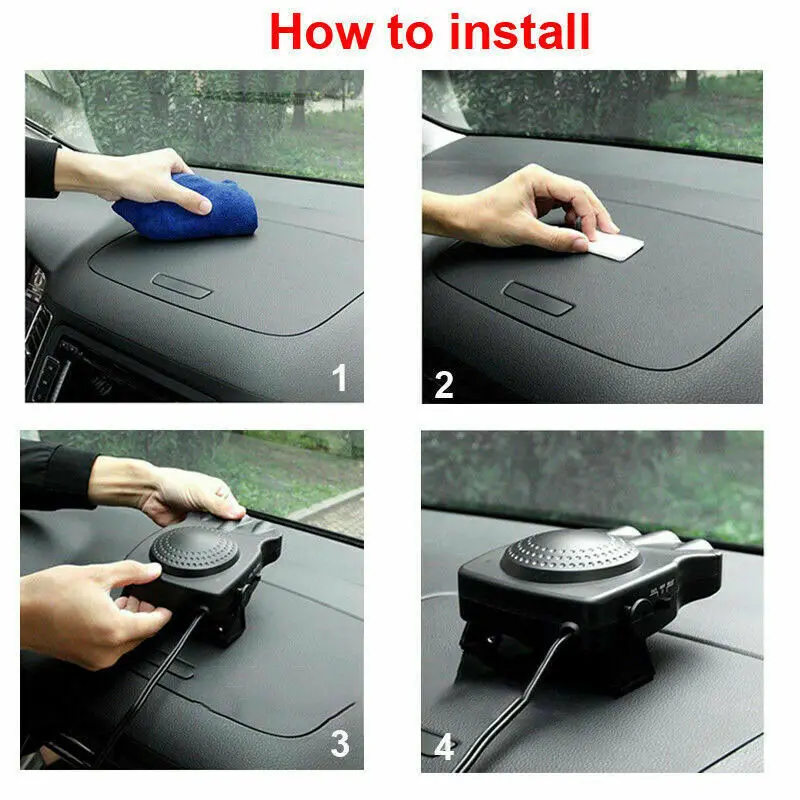 How to install

1

2

3

4