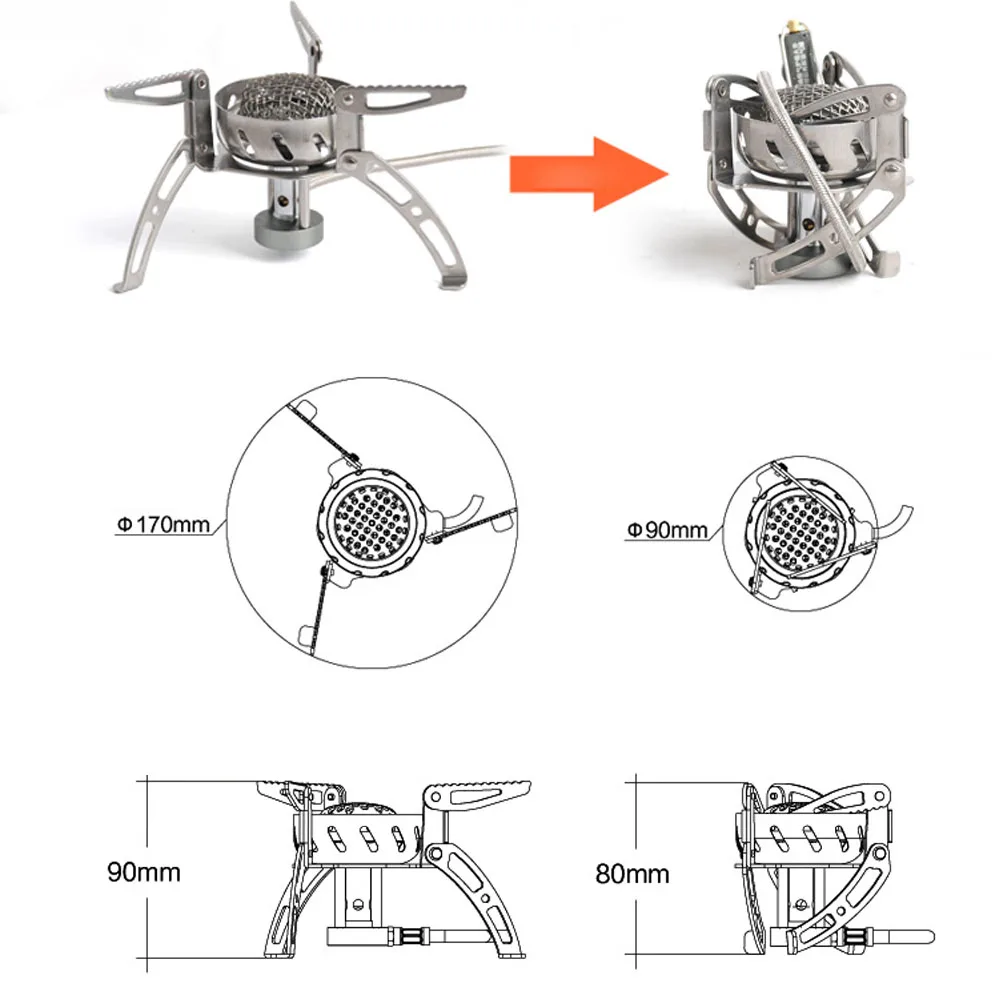 Φ170mm

Φ90mm

90mm

80mm