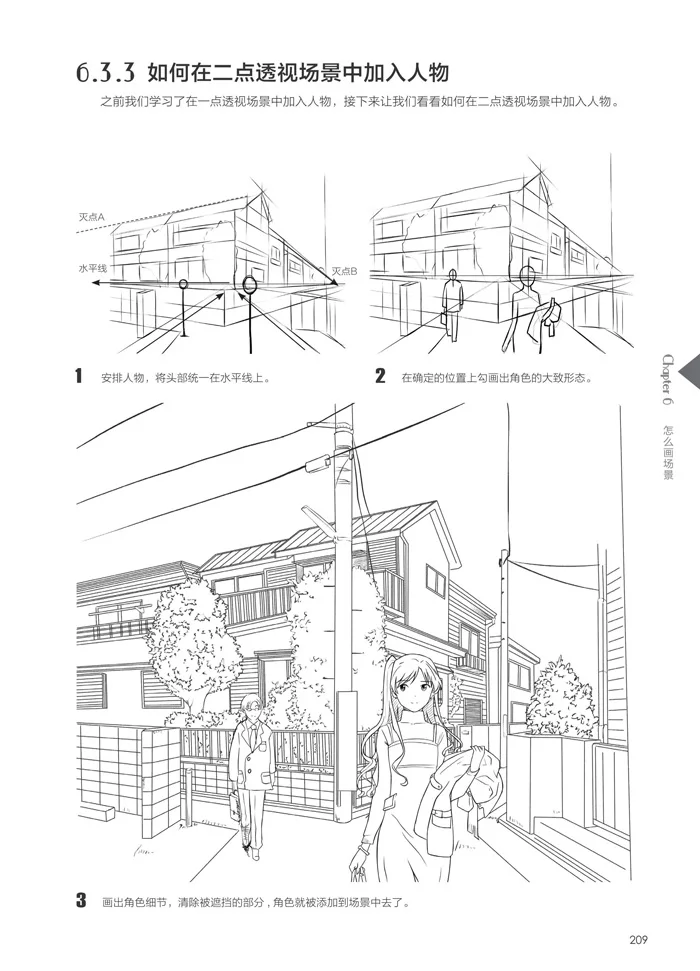 6.3.3 如何在二点透视场景中加入人物

之前我们学习了在一点透视场景中加入人物，接下来让我们看看如何在二点透视场景中加入人物。

灭点A

水平线

灭点B

1 安排人物，将头部统一在水平线上。

2 在确定的位置上勾画出角色的大致形态。

Chapter 6 怎么画场景

3 画出角色细节，清除被遮挡的部分，角色就被添加到场景中去了。

209