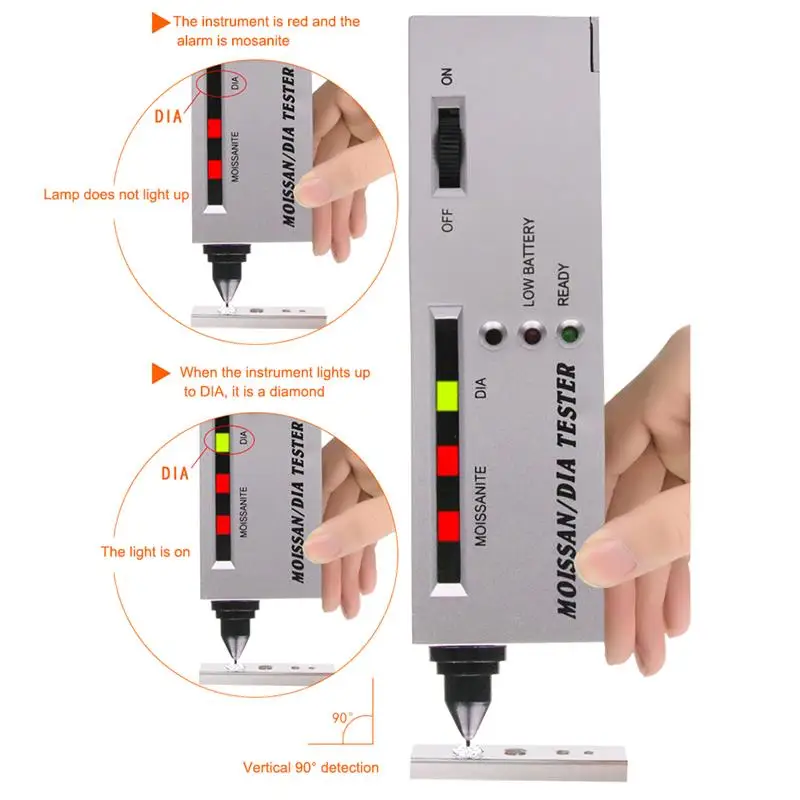 The instrument is red and the alarm is mosanite

DIA

DIA

MOISSANITE

MOISSAN/DIA TESTER

Lamp does not light up

When the instrument lights up to DIA, it is a diamond

DIA

DIA

MOISSANITE

MOISSAN/DIA TESTER

The light is on

90°

Vertical 90° detection

ON

OFF

LOW BATTERY

READY

DIA

MOISSANITE

MOISSAN/DIA TESTER