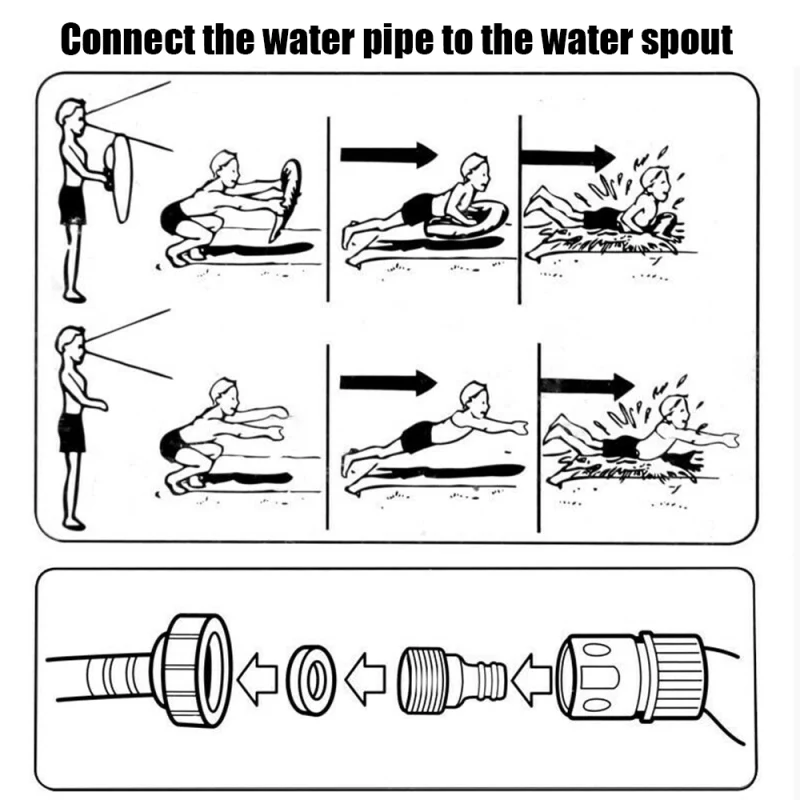 Connect the water pipe to the water spout