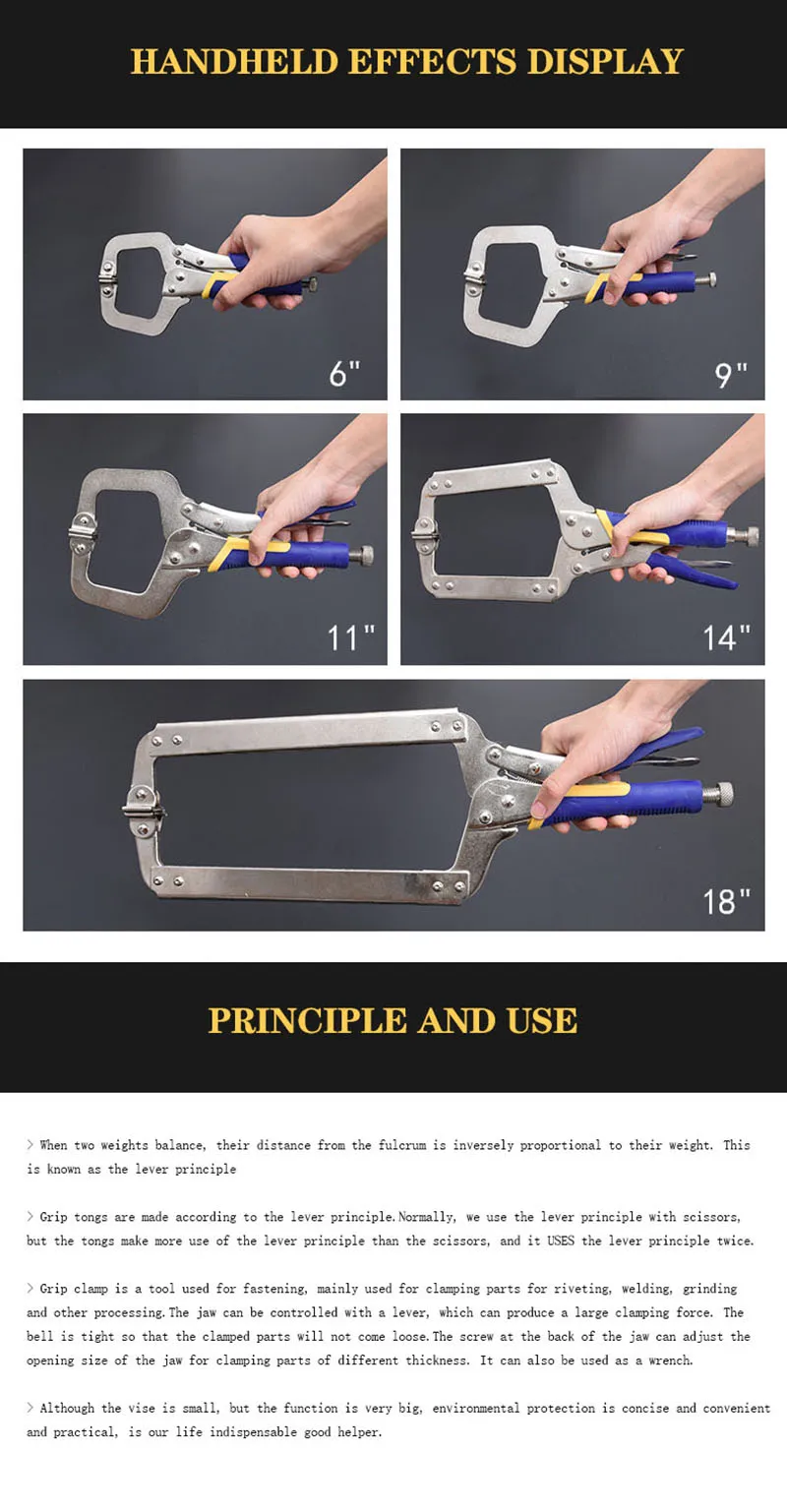 HANDHELD EFFECTS DISPLAY

6"

9"

11"

14"

18"

PRINCIPLE AND USE

> When two weights balance, their distance from the fulcrum is inversely proportional to their weight. This is known as the lever principle

> Grip tongs are made according to the lever principle.Normally, we use the lever principle with scissors, but the tongs make more use of the lever principle than the scissors, and it USES the lever principle twice.

> Grip clamp is a tool used for fastening, mainly used for clamping parts for riveting, welding, grinding and other processing.The jaw can be controlled with a lever, which can produce a large clamping force. The bell is tight so that the clamped parts will not come loose.The screw at the back of the jaw can adjust the opening size of the jaw for clamping parts of different thickness. It can also be used as a wrench.

> Although the vise is small, but the function is very big, environmental protection is concise and convenient and practical, is our life indispensable good helper.