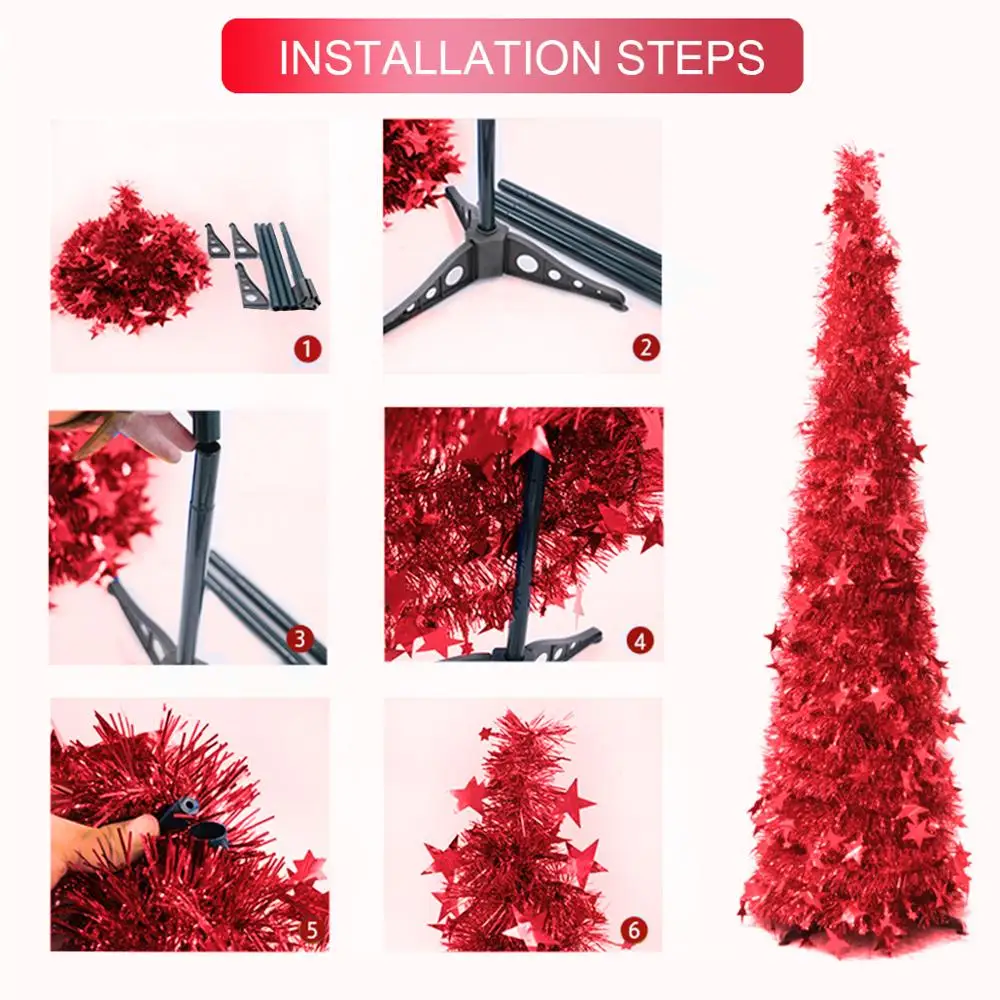 INSTALLATION STEPS

1

2

3

4

5

6