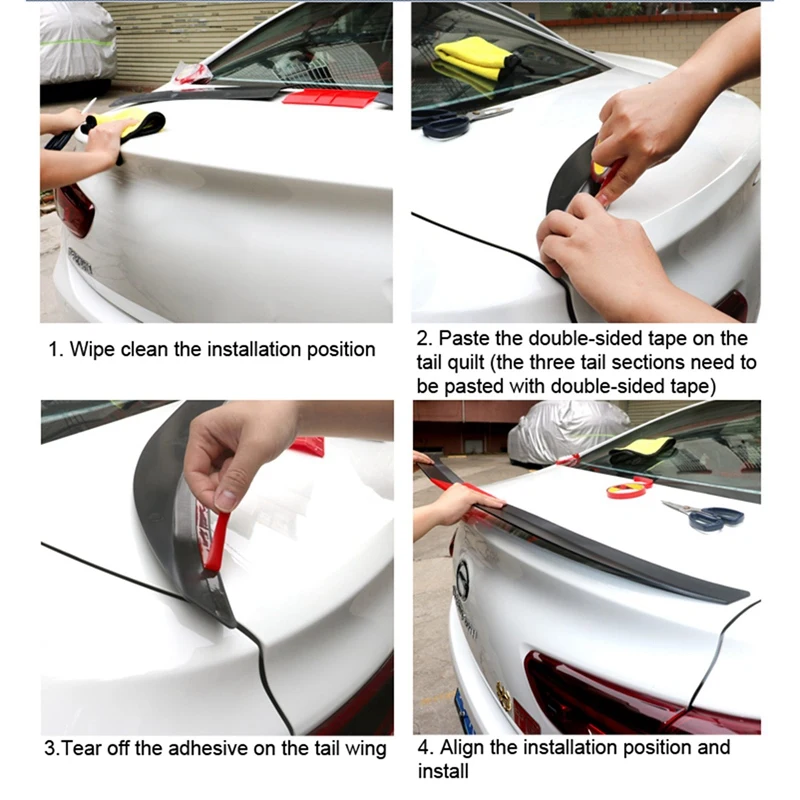 1. Wipe clean the installation position

2. Paste the double-sided tape on the tail quilt (the three tail sections need to be pasted with double-sided tape)

3.Tear off the adhesive on the tail wing

4. Align the installation position and install