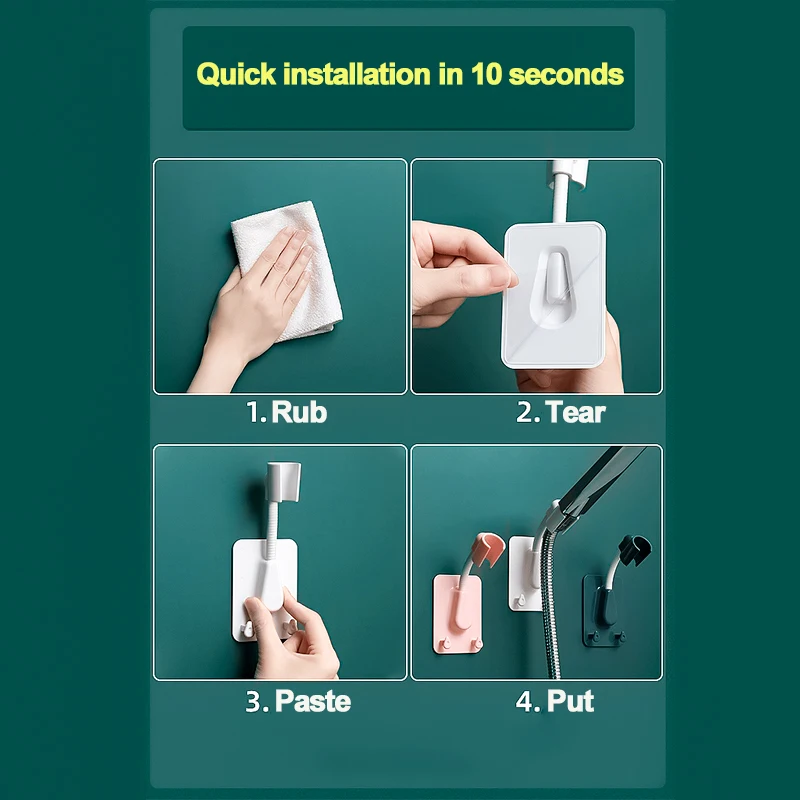 Quick installation in 10 seconds

1. Rub

2. Tear

3. Paste

4. Put