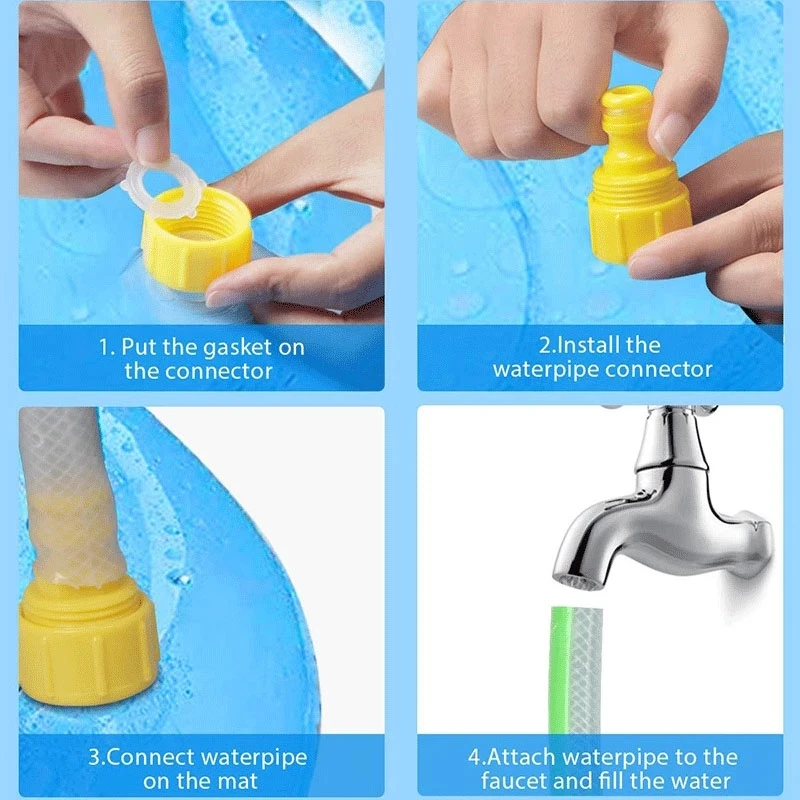 1. Put the gasket on the connector

2.Install the waterpipe connector

3.Connect waterpipe on the mat

4.Attach waterpipe to the faucet and fill the water