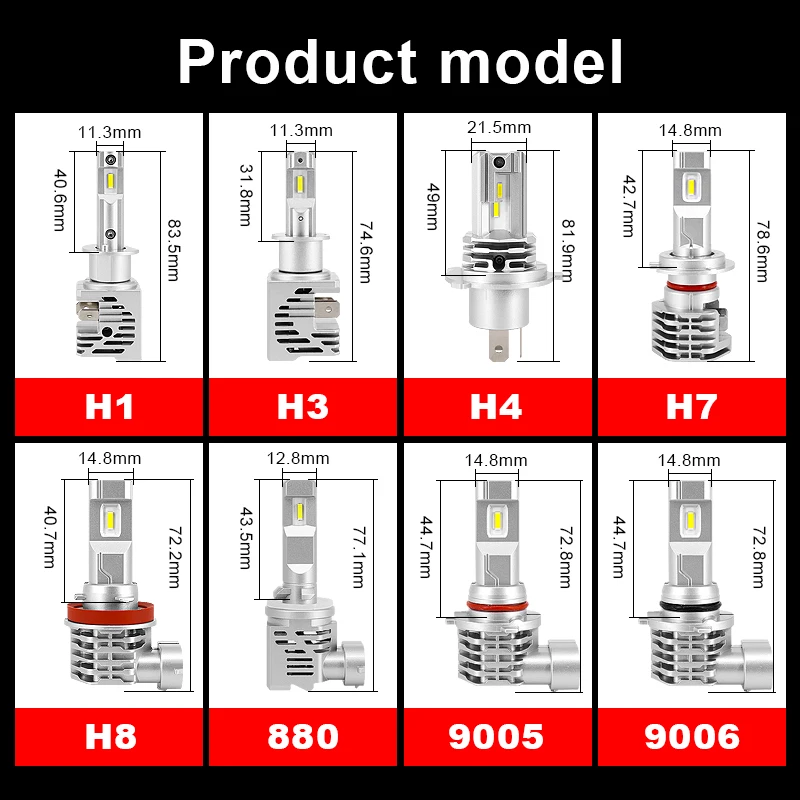 Product model

11.3mm
40.6mm
83.5mm
H1

11.3mm
31.8mm
74.6mm
H3

21.5mm
49mm
81.9mm
H4

14.8mm
42.7mm
78.6mm
H7

14.8mm
40.7mm
72.2mm
H8

12.8mm
43.5mm
77.1mm
880

14.8mm
44.7mm
72.8mm
9005

14.8mm
44.7mm
72.8mm
9006