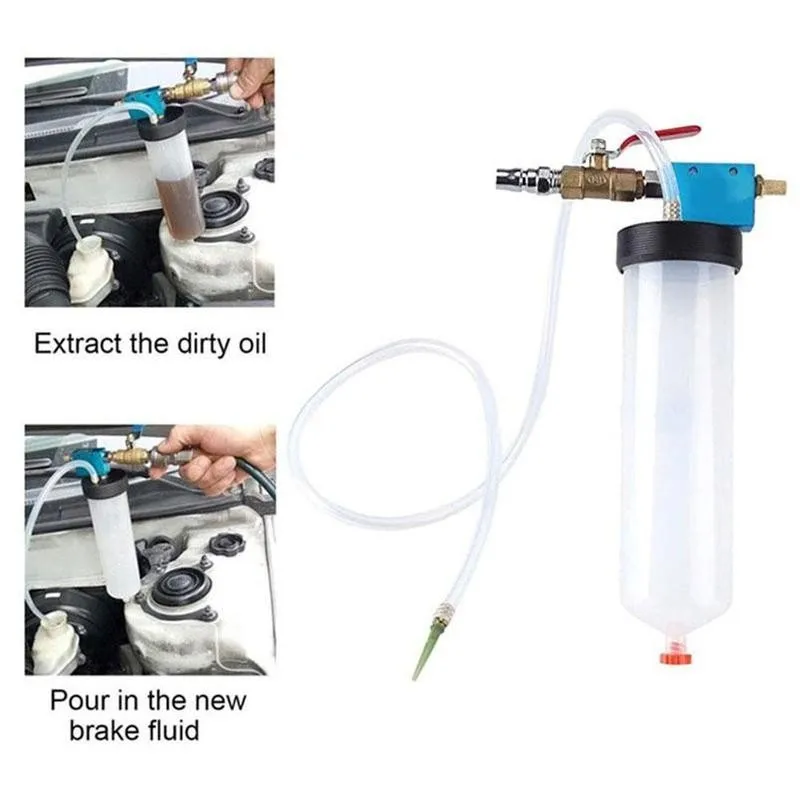 Extract the dirty oil

Pour in the new brake fluid