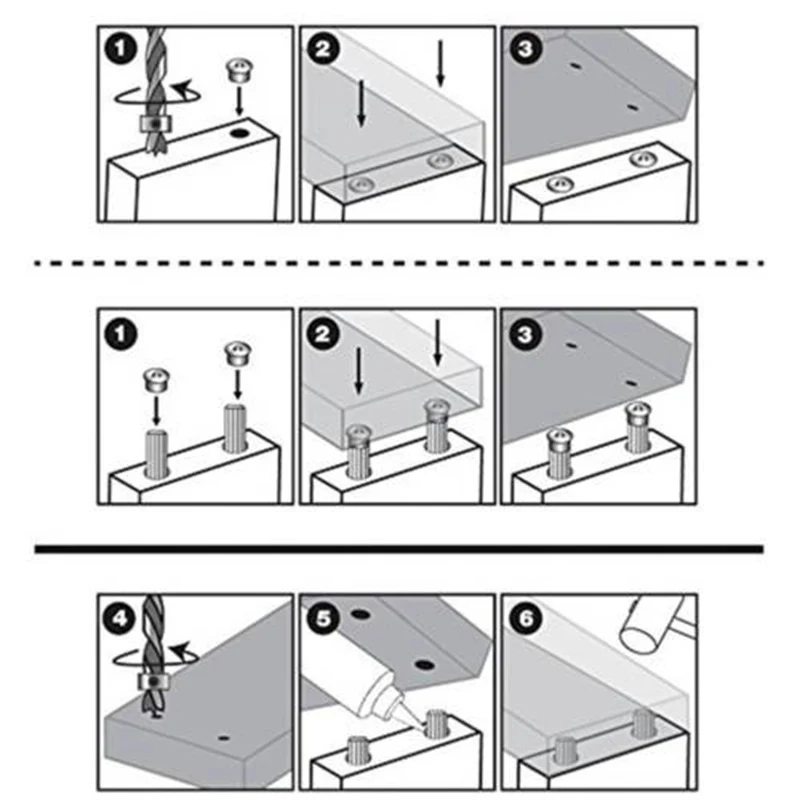 1
2
3
1
2
3
4
5
6