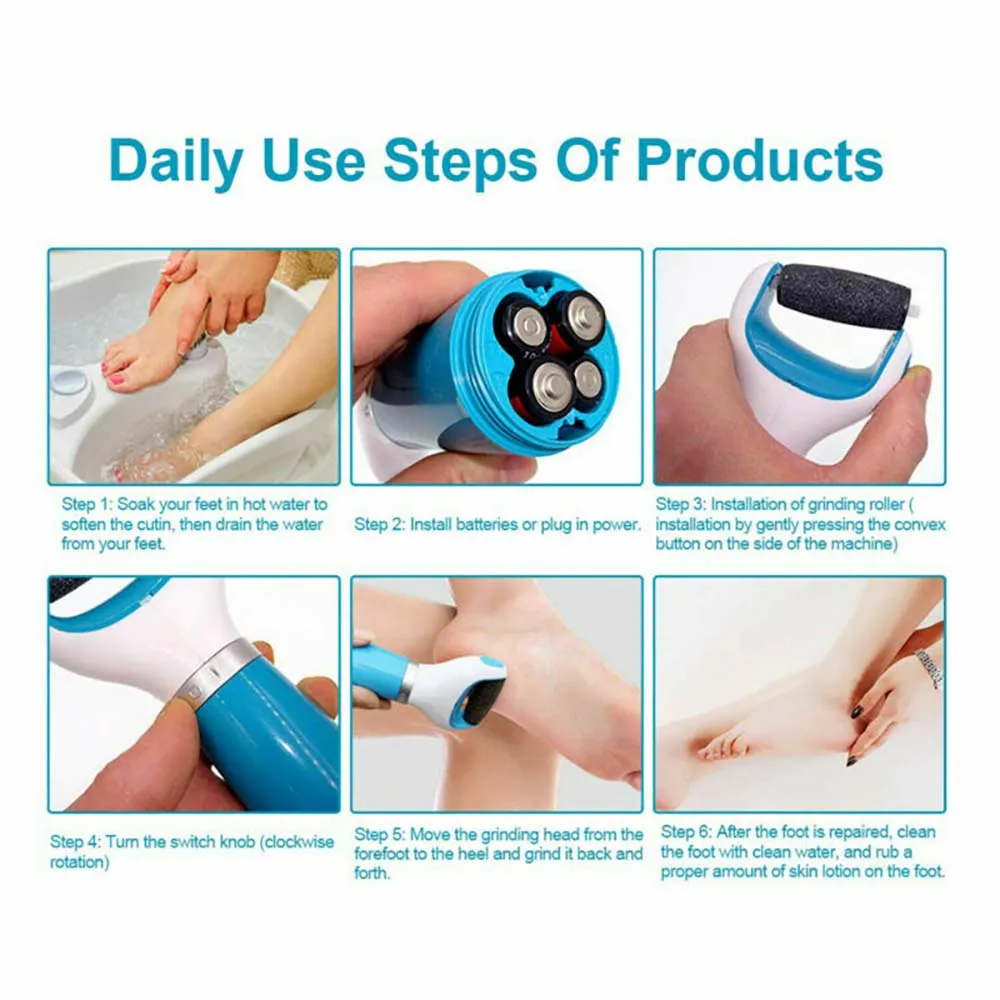 Daily Use Steps Of Products

Step 1: Soak your feet in hot water to soften the cutin, then drain the water from your feet.

Step 2: Install batteries or plug in power.

Step 3: Installation of grinding roller ( installation by gently pressing the convex button on the side of the machine)

Step 4: Turn the switch knob (clockwise rotation)

Step 5: Move the grinding head from the forefoot to the heel and grind it back and forth.

Step 6: After the foot is repaired, clean the foot with clean water, and rub a proper amount of skin lotion on the foot.