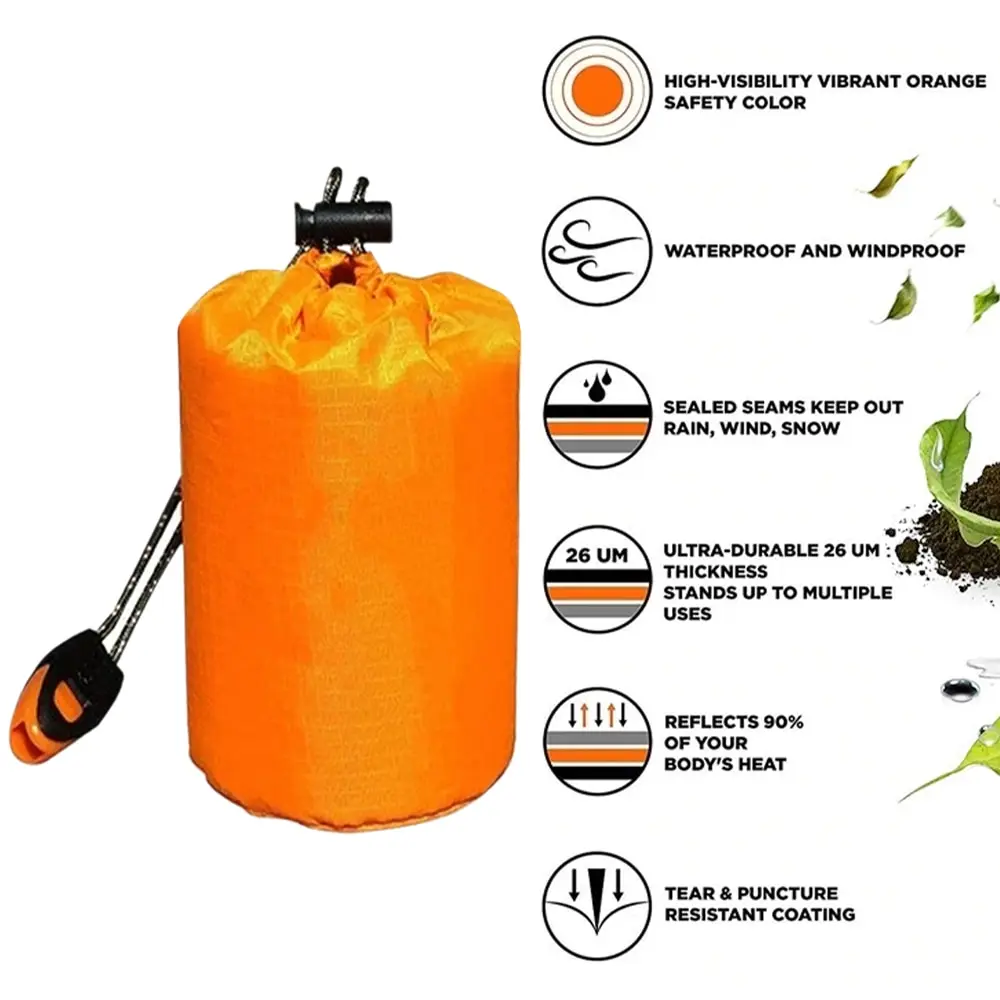 HIGH-VISIBILITY VIBRANT ORANGE SAFETY COLOR

WATERPROOF AND WINDPROOF

SEALED SEAMS KEEP OUT RAIN, WIND, SNOW

26 UM

ULTRA-DURABLE 26 UM THICKNESS STANDS UP TO MULTIPLE USES

REFLECTS 90% OF YOUR BODY'S HEAT

TEAR & PUNCTURE RESISTANT COATING